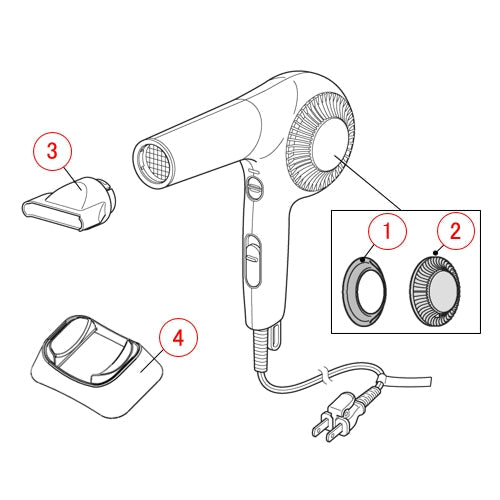 3
1
2
4