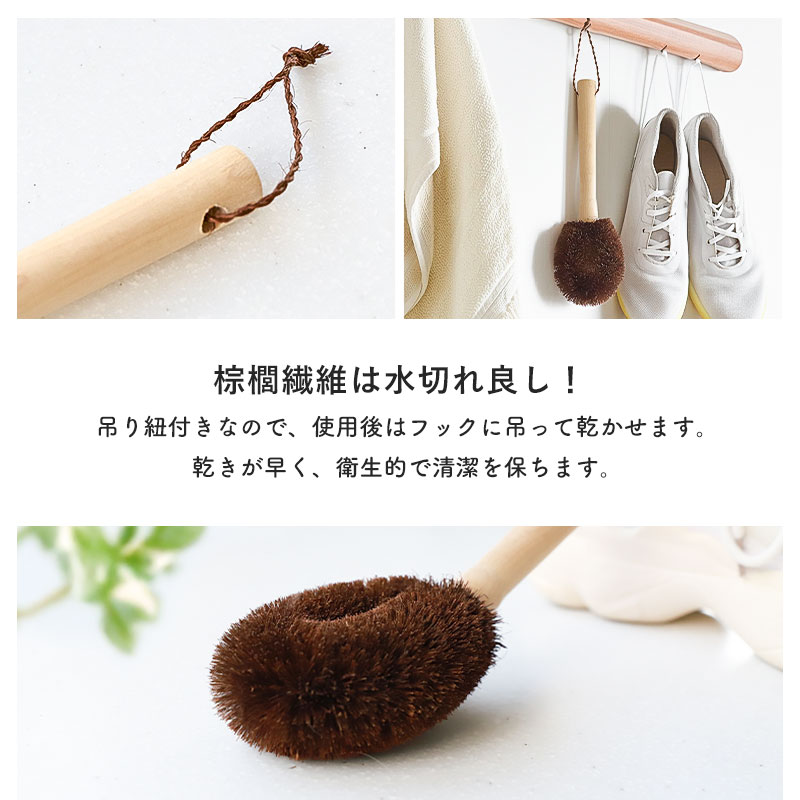 棕櫚繊維は水切れ良し！

吊り紐付きなので、使用後はフックに吊って乾かせます。
乾きが早く、衛生的で清潔を保ちます。