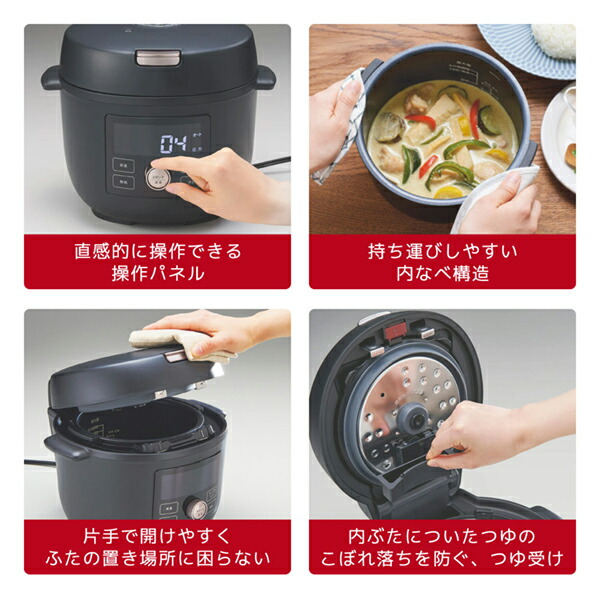 04

直感的に操作できる
操作パネル

持ち運びしやすい
内なべ構造

片手で開けやすく
ふたの置き場所に困らない

内ぶたについたつゆの
こぼれ落ちを防ぐ、つゆ受け