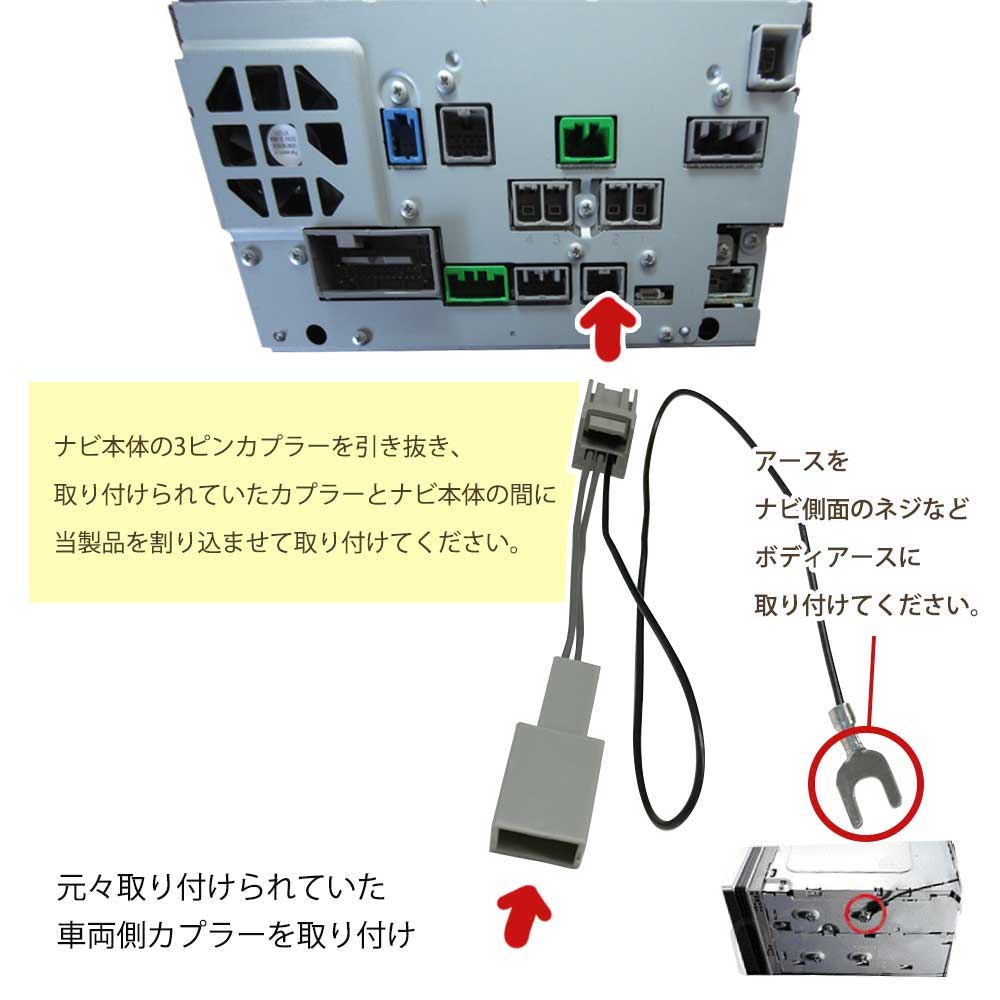 ナビ本体の3ピンカプラーを引き抜き、
取り付けられていたカプラーとナビ本体の間に
当製品を割り込ませて取り付けてください。

アースを
ナビ側面のネジなど
ボディアースに
取り付けてください。

元々取り付けられていた
車両側カプラーを取り付け