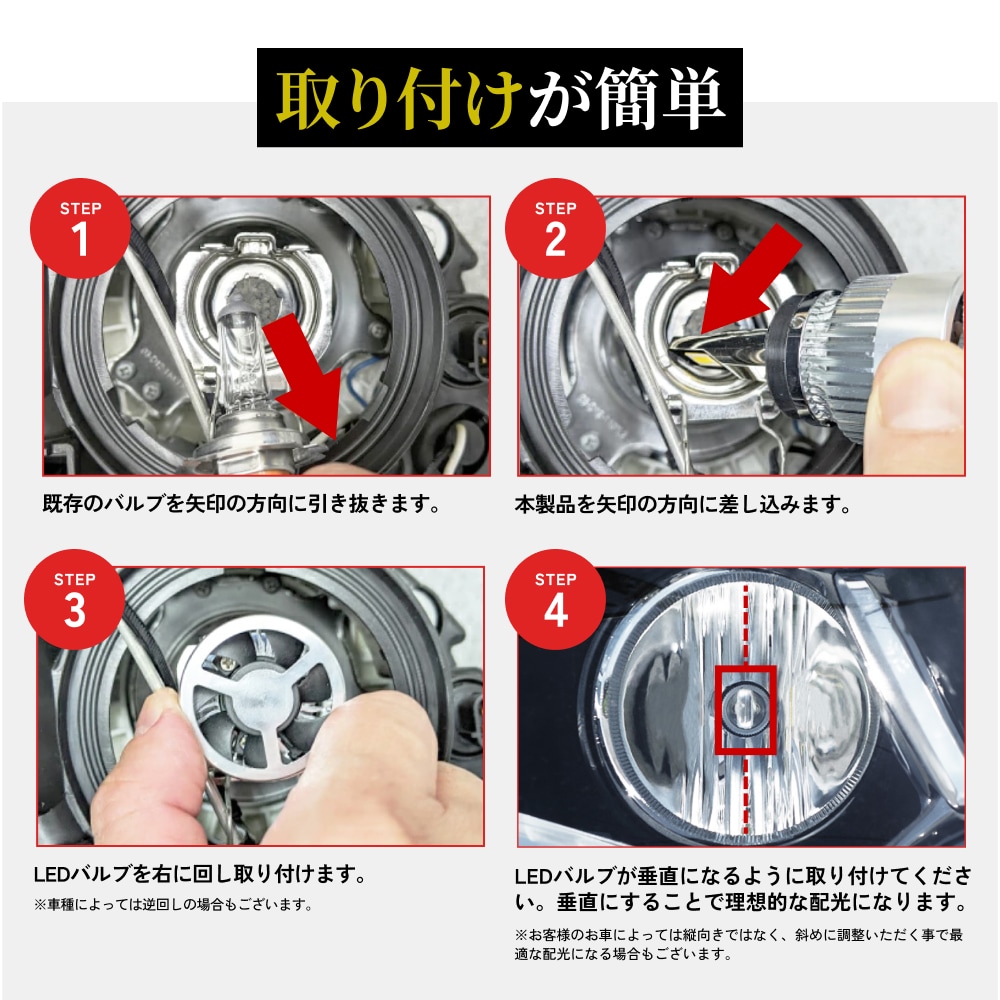 取り付けが簡単

STEP 1

既存のバルブを矢印の方向に引き抜きます。

STEP 2

本製品を矢印の方向に差し込みます。

STEP 3

LEDバルブを右に回し取り付けます。

※車種によっては逆回しの場合もございます。

STEP 4

LEDバルブが垂直になるように取り付けてください。垂直にすることで理想的な配光になります。

※お客様のお車によっては縦向きではなく、斜めに調整いただく事で最適な配光になる場合もございます。