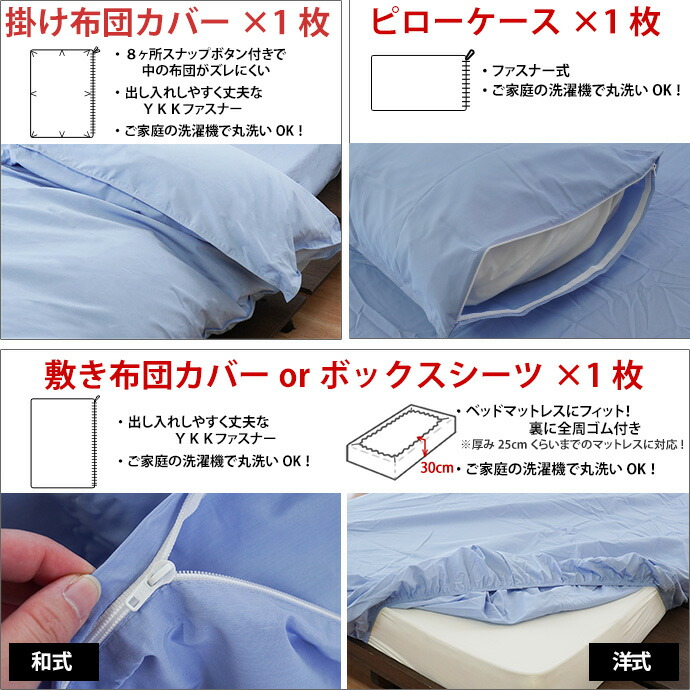 掛け布団カバー ×1 枚

・８ヶ所スナップボタン付きで中の布団がズレにくい
・出し入れしやすく丈夫なＹＫＫファスナー
・ご家庭の洗濯機で丸洗い OK！

ピローケース ×1 枚

・ファスナー式
・ご家庭の洗濯機で丸洗い OK！

敷き布団カバー or ボックスシーツ ×1 枚

・出し入れしやすく丈夫なＹＫＫファスナー
・ご家庭の洗濯機で丸洗い OK！

・ベッドマットレスにフィット！裏に全周ゴム付き
※厚み 25cm くらいまでのマットレスに対応！
30cm
・ご家庭の洗濯機で丸洗い OK！

和式

洋式