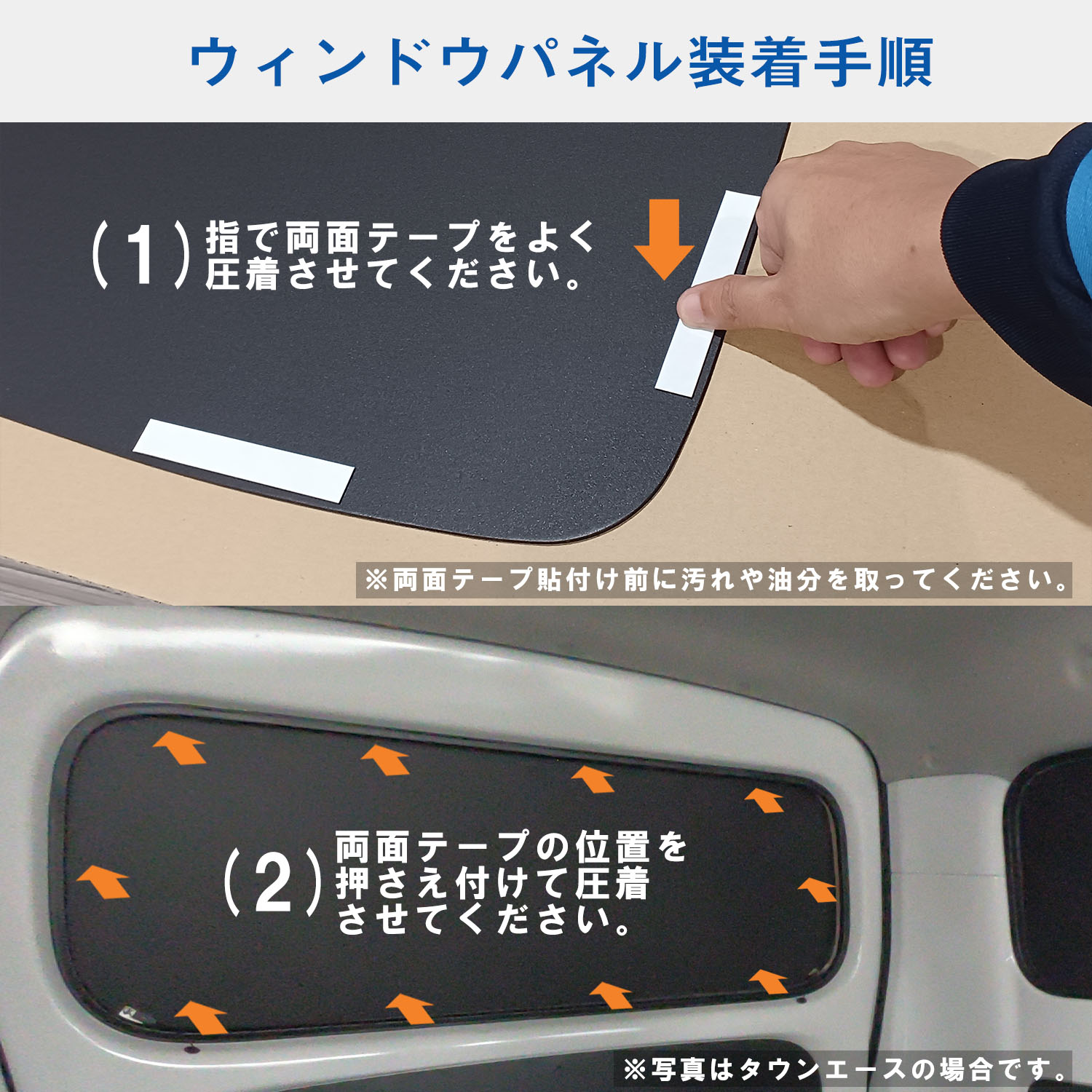 ウィンドウパネル装着手順

(1) 指で両面テープをよく圧着させてください。

※両面テープ貼付け前に汚れや油分を取ってください。

(2) 両面テープの位置を押さえ付けて圧着させてください。

※写真はタウンエースの場合です。