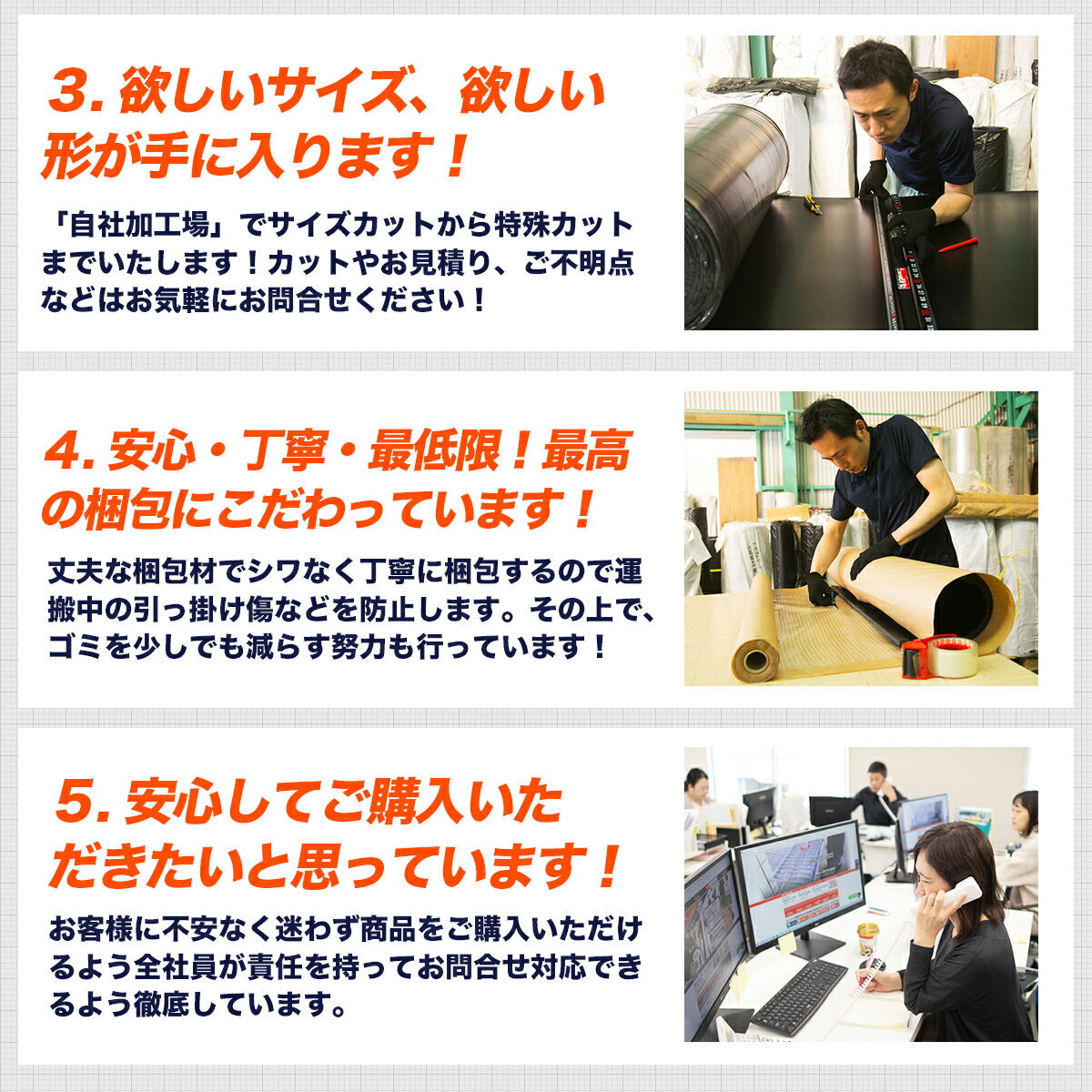 3. 欲しいサイズ、欲しい形が手に入ります！

「自社加工場」でサイズカットから特殊カットまでいたします！カットやお見積り、ご不明点などはお気軽にお問合せください！

4. 安心・丁寧・最低限！最高の梱包にこだわっています！

丈夫な梱包材でシワなく丁寧に梱包するので運搬中の引っ掛け傷などを防止します。その上で、ゴミを少しでも減らす努力も行っています！

5. 安心してご購入いただきたいと思っています！

お客様に不安なく迷わず商品をご購入いただけるよう全社員が責任を持ってお問合せ対応できるよう徹底しています。