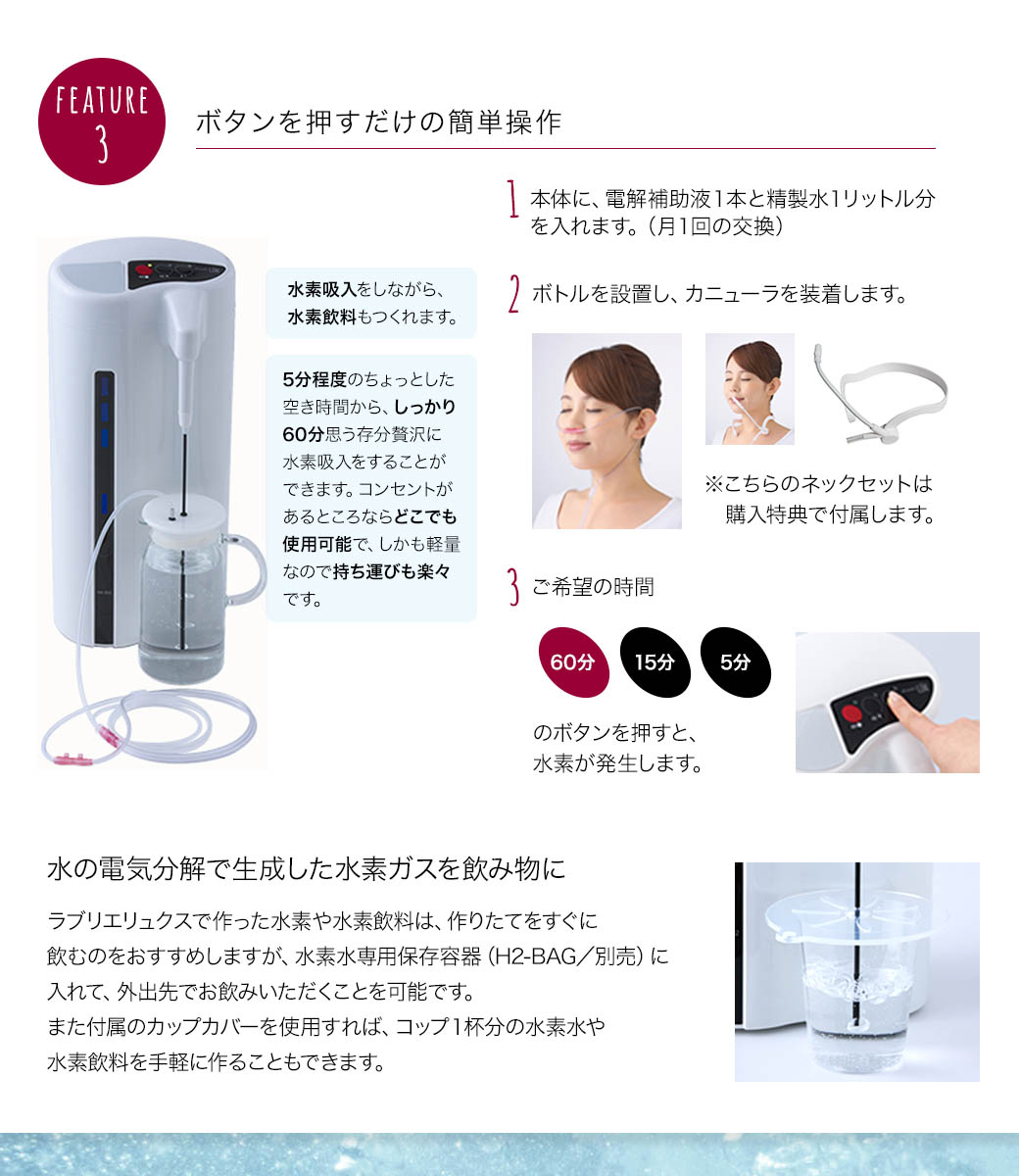 FEATURE 3

ボタンを押すだけの簡単操作

水素吸入をしながら、水素飲料もつくれます。

5分程度のちょっとした空き時間から、しっかり60分思う存分贅沢に水素吸入をすることができます。コンセントがあるところならどこでも使用可能で、しかも軽量なので持ち運びも楽々です。

1 本体に、電解補助液1本と精製水1リットル分を入れます。（月1回の交換）

2 ボトルを設置し、カニューラを装着します。

※こちらのネックセットは購入特典で付属します。

3 ご希望の時間

60分 15分 5分

のボタンを押すと、水素が発生します。

水の電気分解で生成した水素ガスを飲み物に

ラブリエリュクスで作った水素や水素飲料は、作りたてをすぐに飲むのをおすすめしますが、水素水専用保存容器（H2-BAG／別売）に入れて、外出先でお飲みいただくことを可能です。
また付属のカップカバーを使用すれば、コップ1杯分の水素水や水素飲料を手軽に作ることもできます。