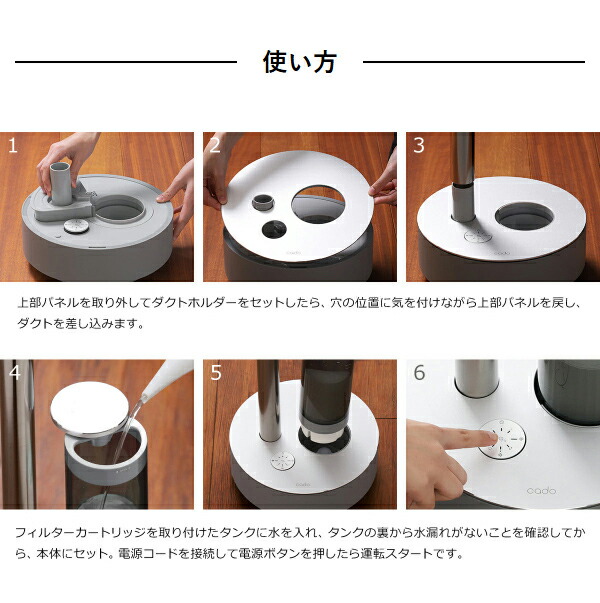 使い方

1

2

cado

3

cado

上部パネルを取り外してダクトホルダーをセットしたら、穴の位置に気を付けながら上部パネルを戻し、ダクトを差し込みます。

4

5

cado

6

cado

フィルターカートリッジを取り付けたタンクに水を入れ、タンクの裏から水漏れがないことを確認してから、本体にセット。電源コードを接続して電源ボタンを押したら運転スタートです。