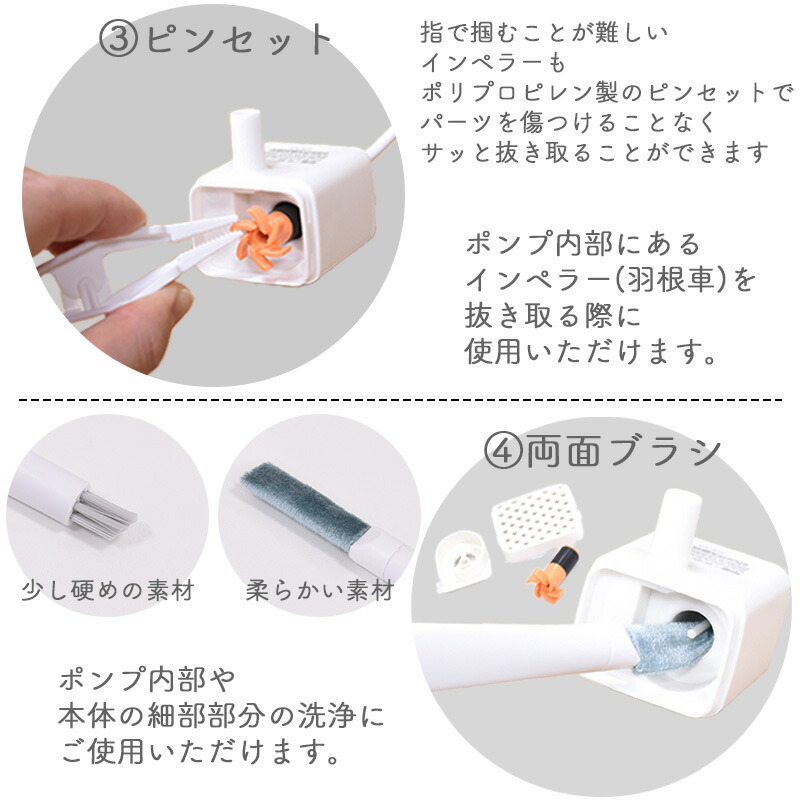 ③ピンセット

指で掴むことが難しい
インペラーも
ポリプロピレン製のピンセットで
パーツを傷つけることなく
サッと抜き取ることができます

ポンプ内部にある
インペラー(羽根車)を
抜き取る際に
使用いただけます。

④両面ブラシ

少し硬めの素材

柔らかい素材

ポンプ内部や
本体の細部部分の洗浄に
ご使用いただけます。