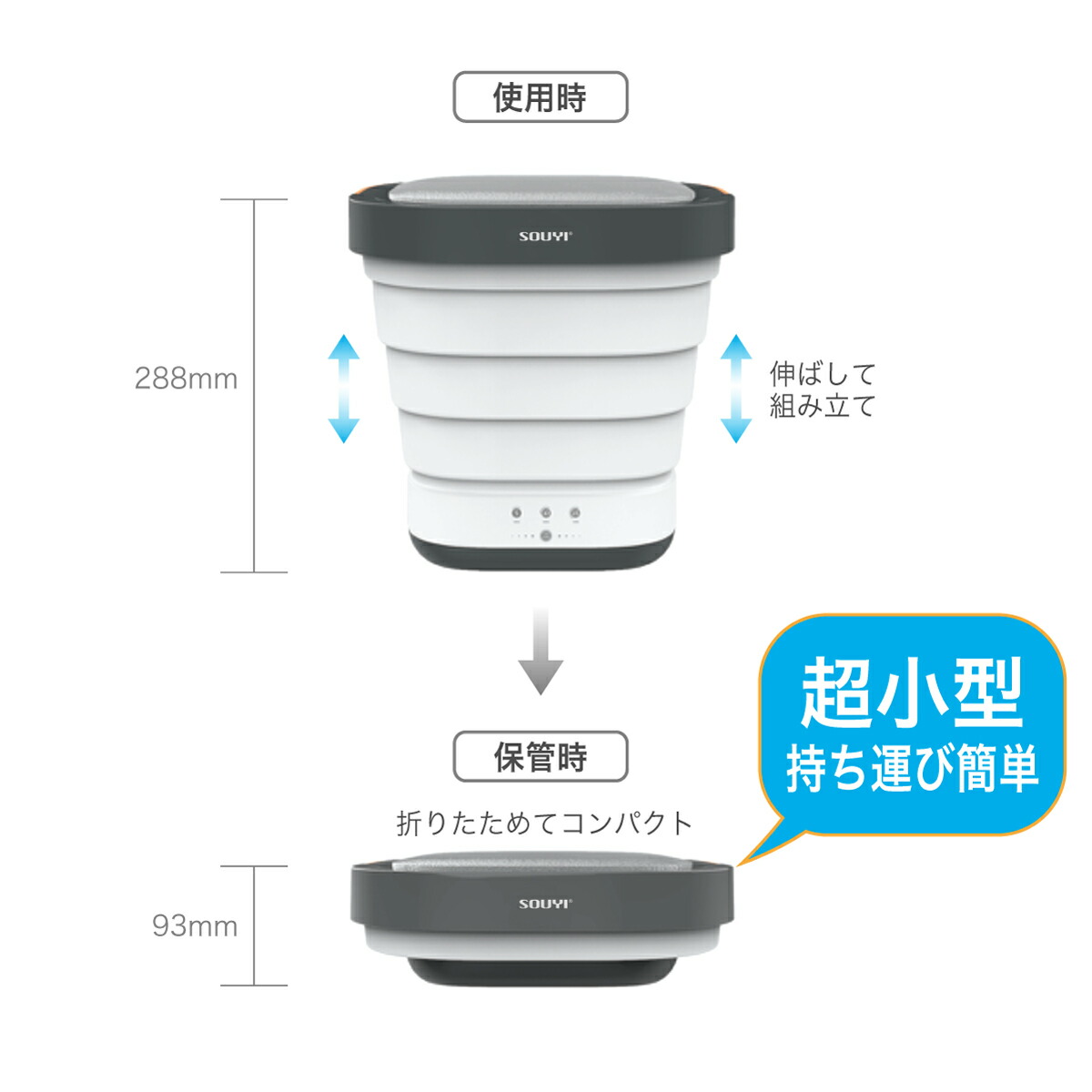 使用時

SOUYI

288mm

伸ばして
組み立て

保管時

折りたためてコンパクト

超小型
持ち運び簡単

SOUYI

93mm