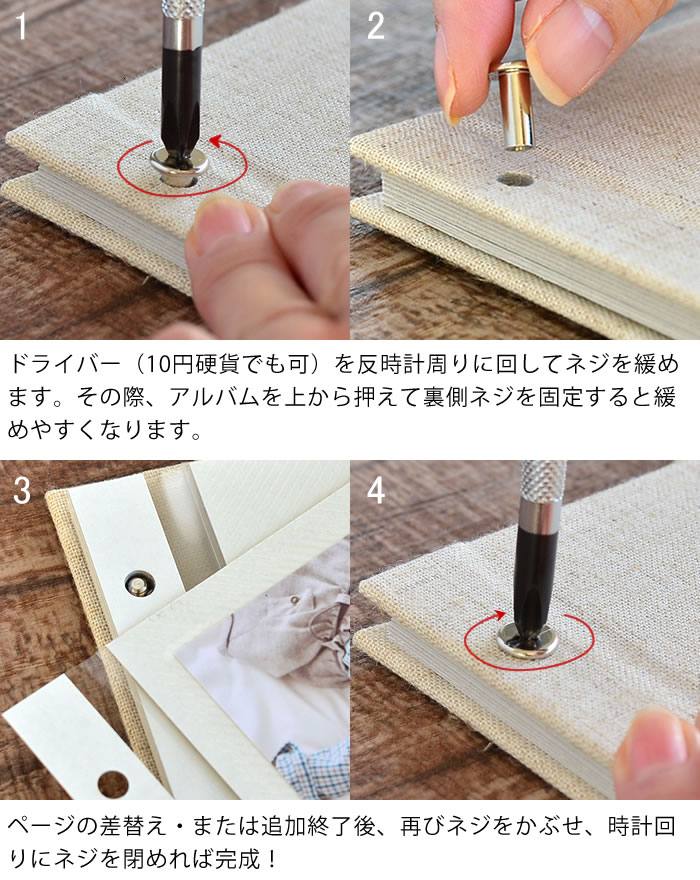 1

2

ドライバー（10円硬貨でも可）を反時計周りに回してネジを緩めます。その際、アルバムを上から押えて裏側ネジを固定すると緩めやすくなります。

3

4

ページの差替え・または追加終了後、再びネジをかぶせ、時計回りにネジを閉めれば完成！