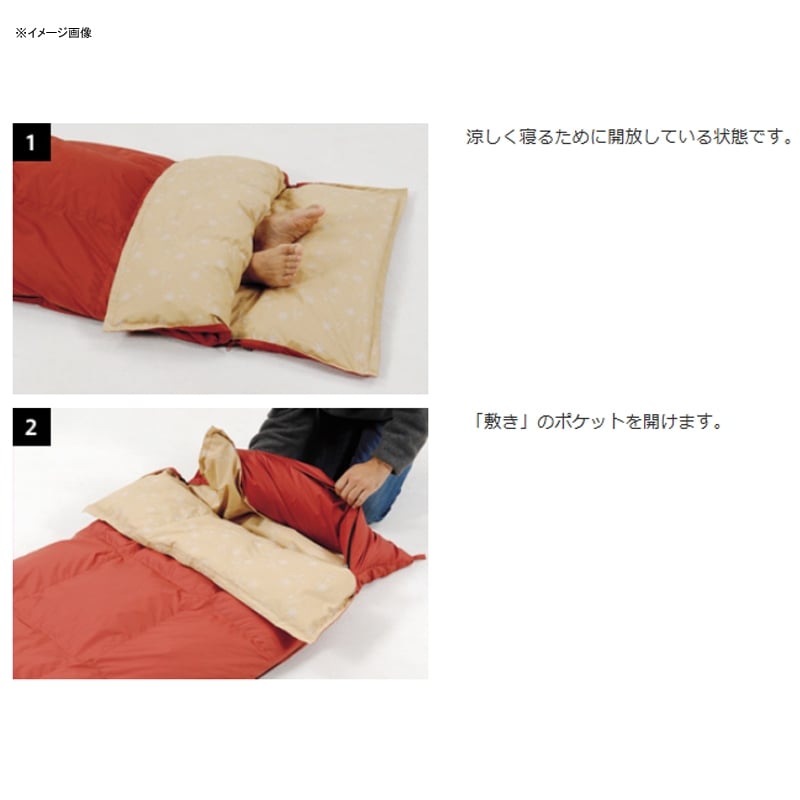 ※イメージ画像

1

涼しく寝るために開放している状態です。

2

「敷き」のポケットを開けます。