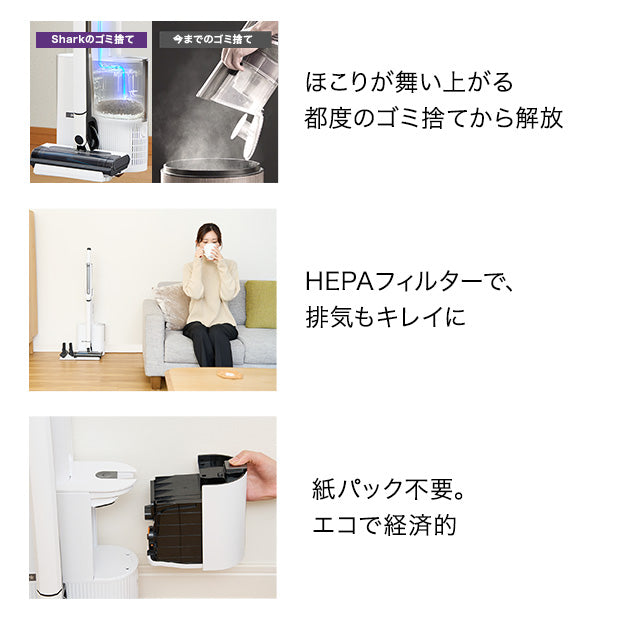 Sharkのゴミ捨て

今までのゴミ捨て

ほこりが舞い上がる
都度のゴミ捨てから解放

HEPAフィルターで、
排気もキレイに

紙パック不要。
エコで経済的