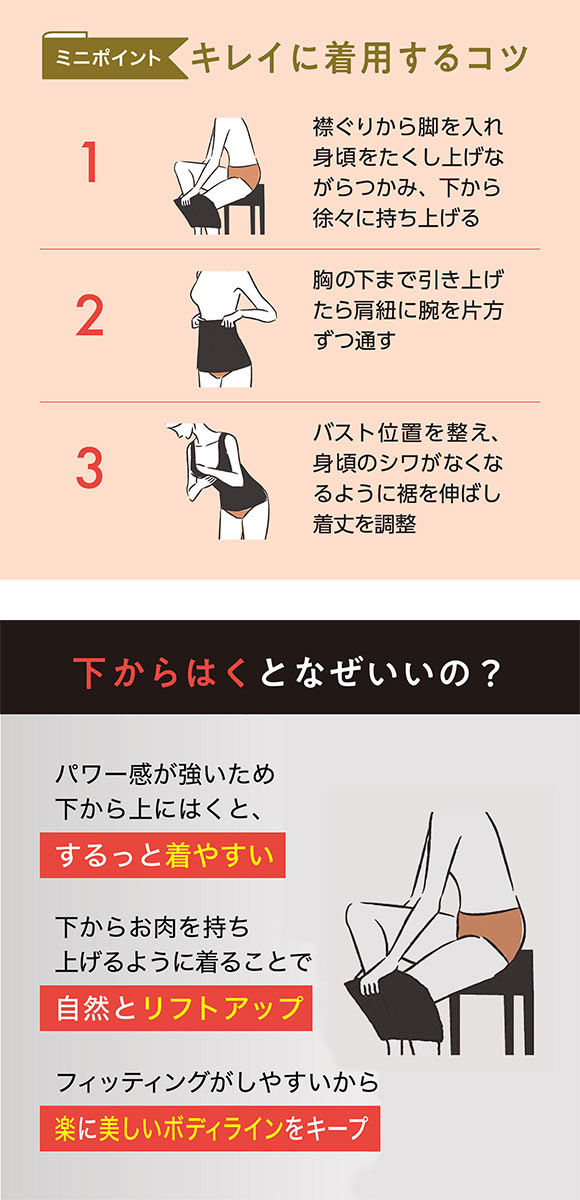 ミニポイント キレイに着用するコツ

1
襟ぐりから脚を入れ身頃をたくし上げながらつかみ、下から徐々に持ち上げる

2
胸の下まで引き上げたら肩紐に腕を片方ずつ通す

3
バスト位置を整え、身頃のシワがなくなるように裾を伸ばし着丈を調整

下からはくとなぜいいの？

パワー感が強いため下から上にはくと、

するっと着やすい

下からお肉を持ち上げるように着ることで

自然とリフトアップ

フィッティングがしやすいから

楽に美しいボディラインをキープ