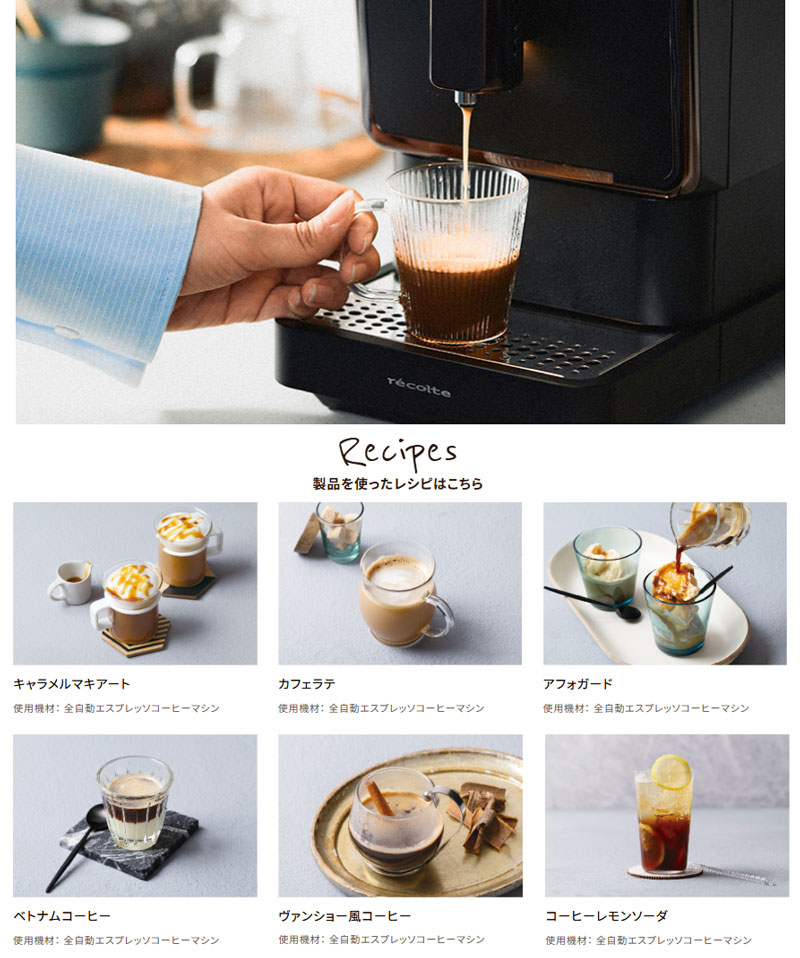 récolte

Recipes
製品を使ったレシピはこちら

キャラメルマキアート
使用機材：全自動エスプレッソコーヒーマシン

カフェラテ
使用機材：全自動エスプレッソコーヒーマシン

アフォガード
使用機材：全自動エスプレッソコーヒーマシン

ベトナムコーヒー
使用機材：全自動エスプレッソコーヒーマシン

ヴァンショー風コーヒー
使用機材：全自動エスプレッソコーヒーマシン

コーヒーレモンソーダ
使用機材：全自動エスプレッソコーヒーマシン