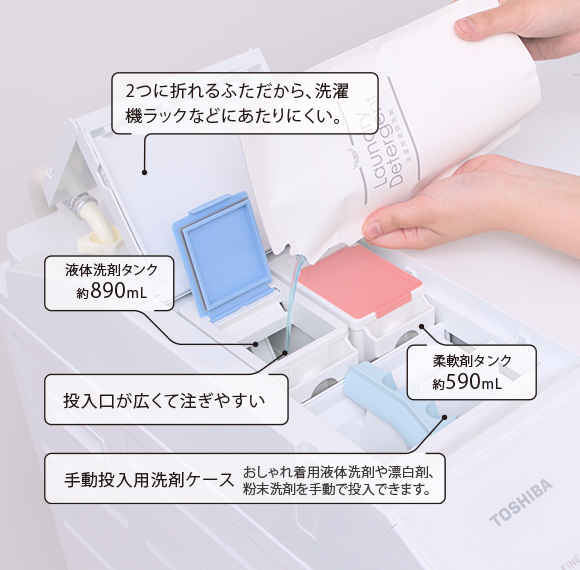 2つに折れるふただから、洗濯機ラックなどにあたりにくい。

Laundry Detergent

洗濯用液体洗剤

液体洗剤タンク
約890mL

柔軟剤タンク
約590mL

投入口が広くて注ぎやすい

手動投入用洗剤ケース　おしゃれ着用液体洗剤や漂白剤、粉末洗剤を手動で投入できます。

TOSHIBA