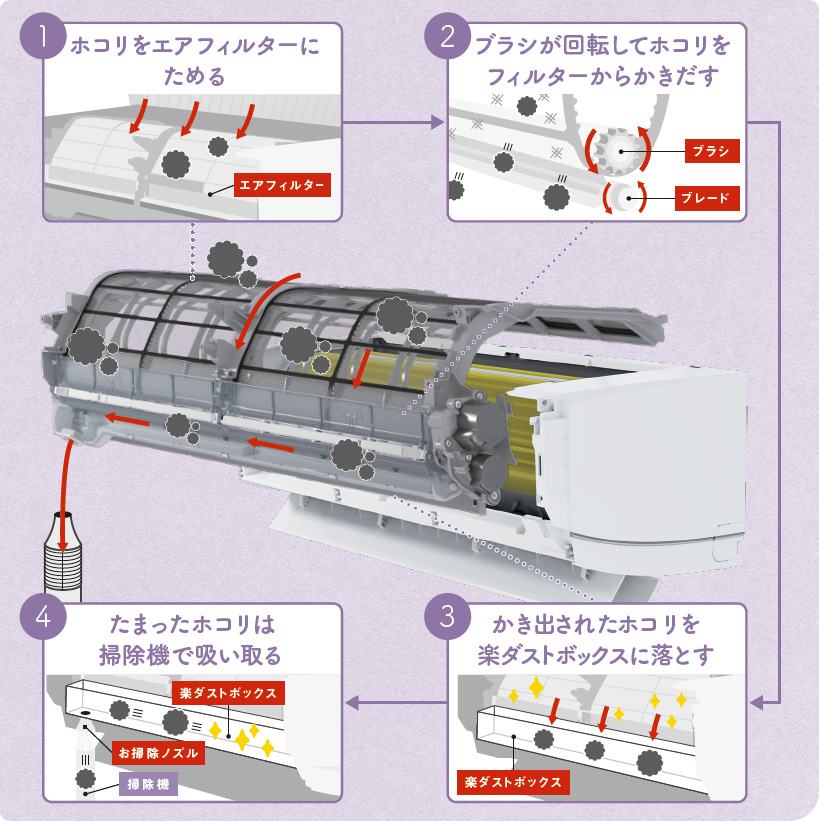 1
ホコリをエアフィルターにためる

エアフィルター

2
ブラシが回転してホコリをフィルターからかきだす

ブラシ

ブレード

3
かき出されたホコリを楽ダストボックスに落とす

楽ダストボックス

4
たまったホコリは掃除機で吸い取る

楽ダストボックス

お掃除ノズル

掃除機