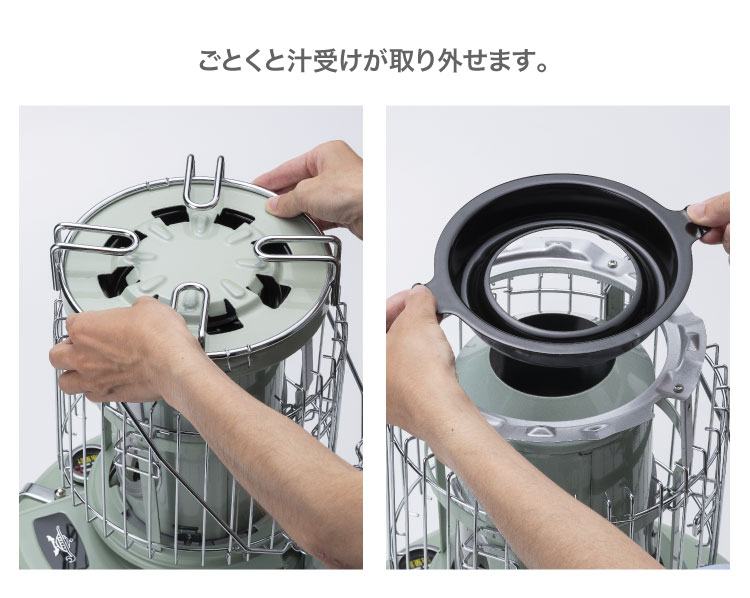 ごとくと汁受けが取り外せます。