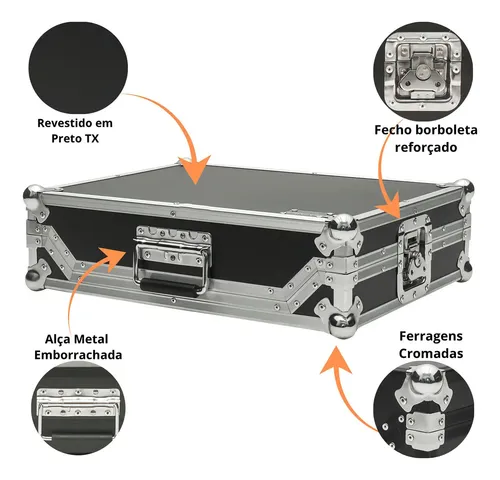 Revestido em Preto TX

Fecho borboleta reforçado

Alça Metal Emborrachada

Ferragens Cromadas