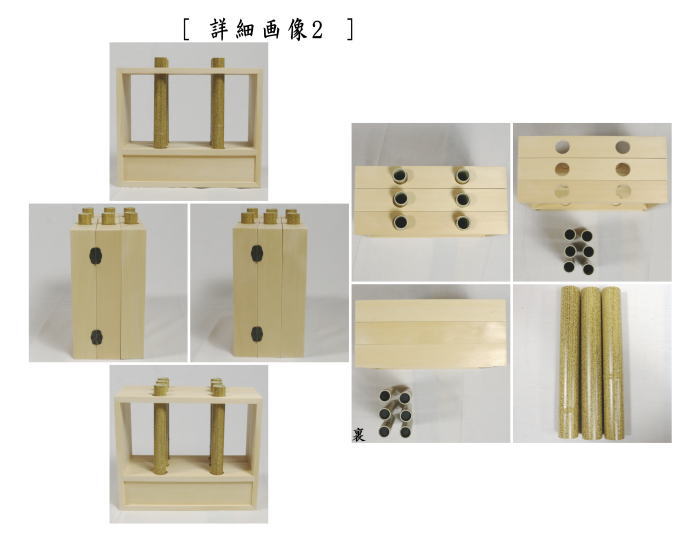 [ 詳細画像2 ]

裏