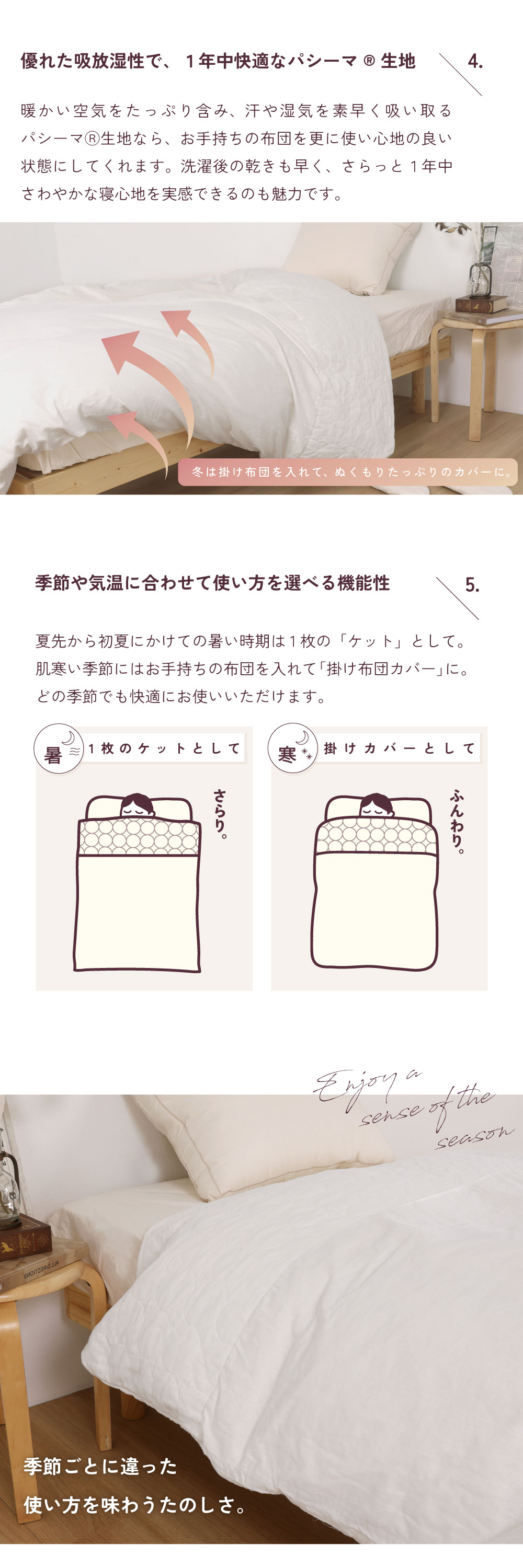 優れた吸放湿性で、1年中快適なパシーマ ® 生地

4.

暖かい空気をたっぷり含み、汗や湿気を素早く吸い取るパシーマⓇ生地なら、お手持ちの布団を更に使い心地の良い状態にしてくれます。洗濯後の乾きも早く、さらっと1年中さわやかな寝心地を実感できるのも魅力です。

冬は掛け布団を入れて、ぬくもりたっぷりのカバーに。

季節や気温に合わせて使い方を選べる機能性

5.

夏先から初夏にかけての暑い時期は1枚の「ケット」として。肌寒い季節にはお手持ちの布団を入れて「掛け布団カバー」に。どの季節でも快適にお使いいただけます。

暑 1枚のケットとして

さらり。

寒 掛けカバーとして

ふんわり。

Enjoy a sense of the season

季節ごとに違った
使い方を味わうたのしさ。