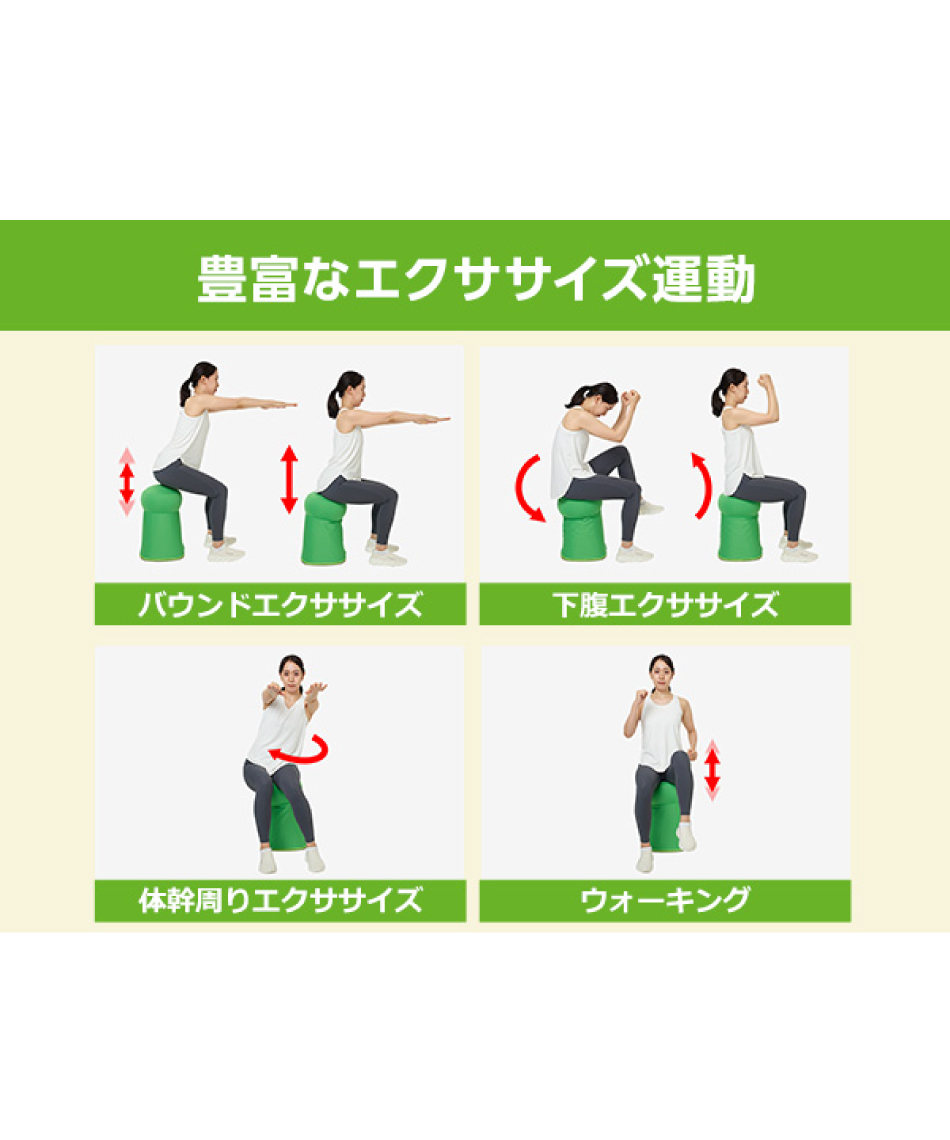 豊富なエクササイズ運動

バウンドエクササイズ

下腹エクササイズ

体幹周りエクササイズ

ウォーキング