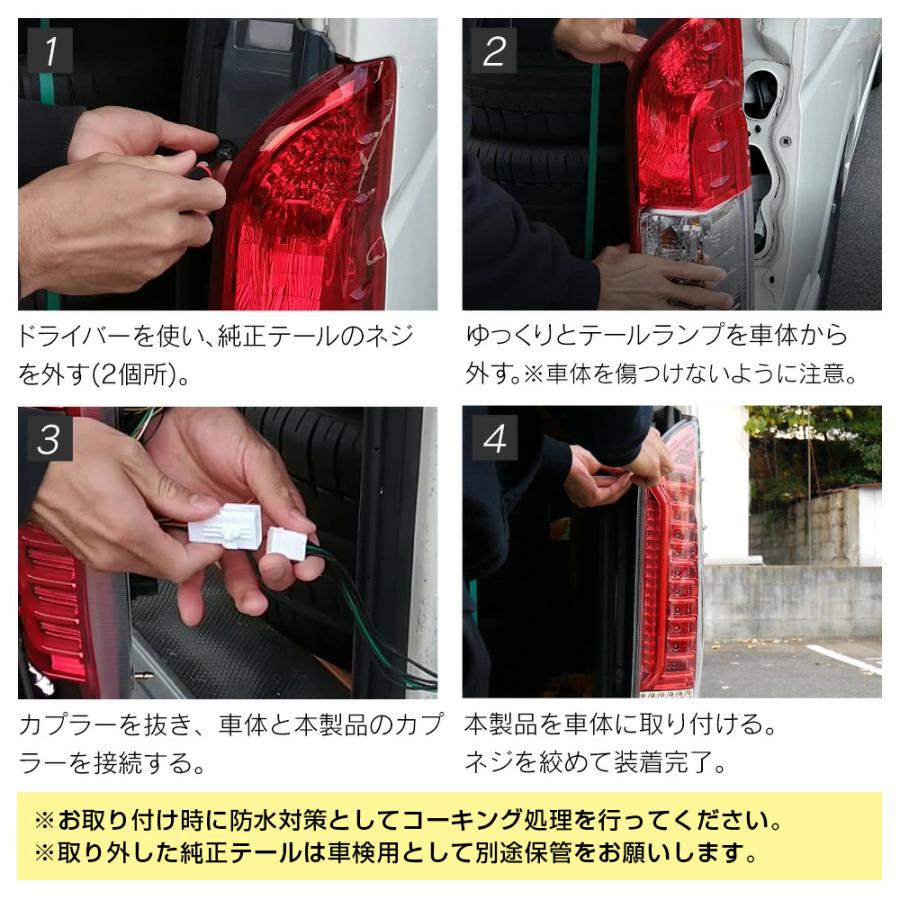 1

ドライバーを使い、純正テールのネジを外す(2個所)。

2

ゆっくりとテールランプを車体から外す。※車体を傷つけないように注意。

3

カプラーを抜き、車体と本製品のカプラーを接続する。

4

本製品を車体に取り付ける。
ネジを絞めて装着完了。

※お取り付け時に防水対策としてコーキング処理を行ってください。
※取り外した純正テールは車検用として別途保管をお願いします。