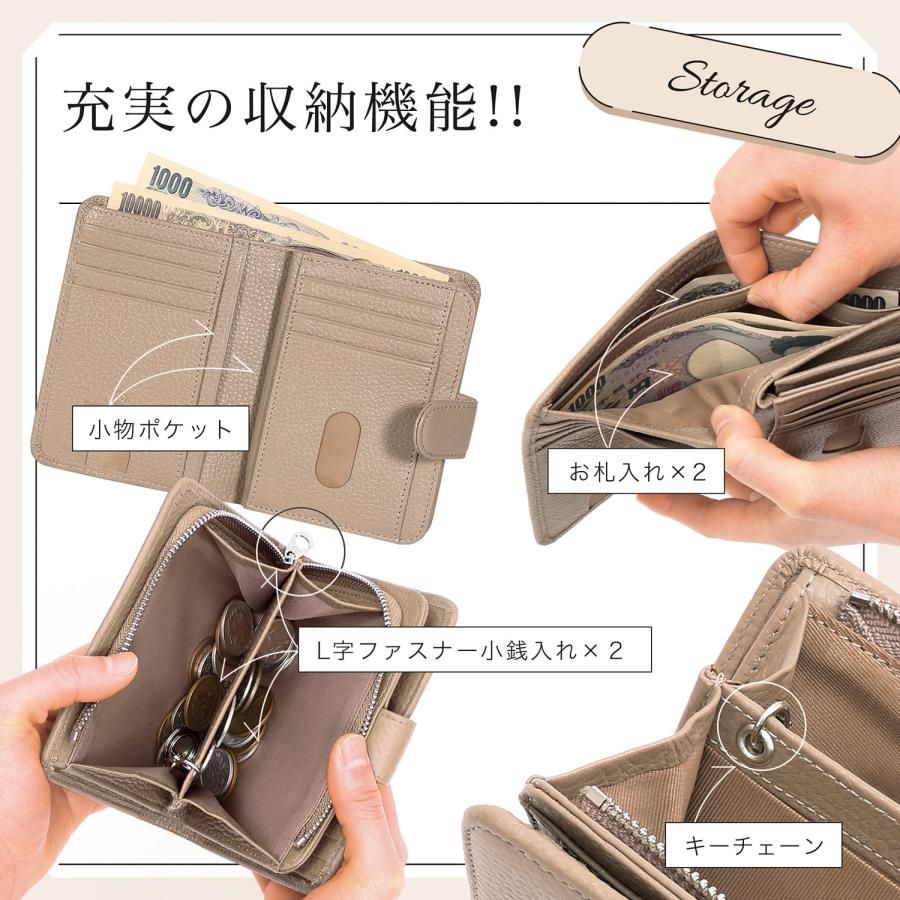 充実の収納機能!!

Storage

1000

10000

小物ポケット

お札入れ×2

L字ファスナー小銭入れ×2

キーチェーン