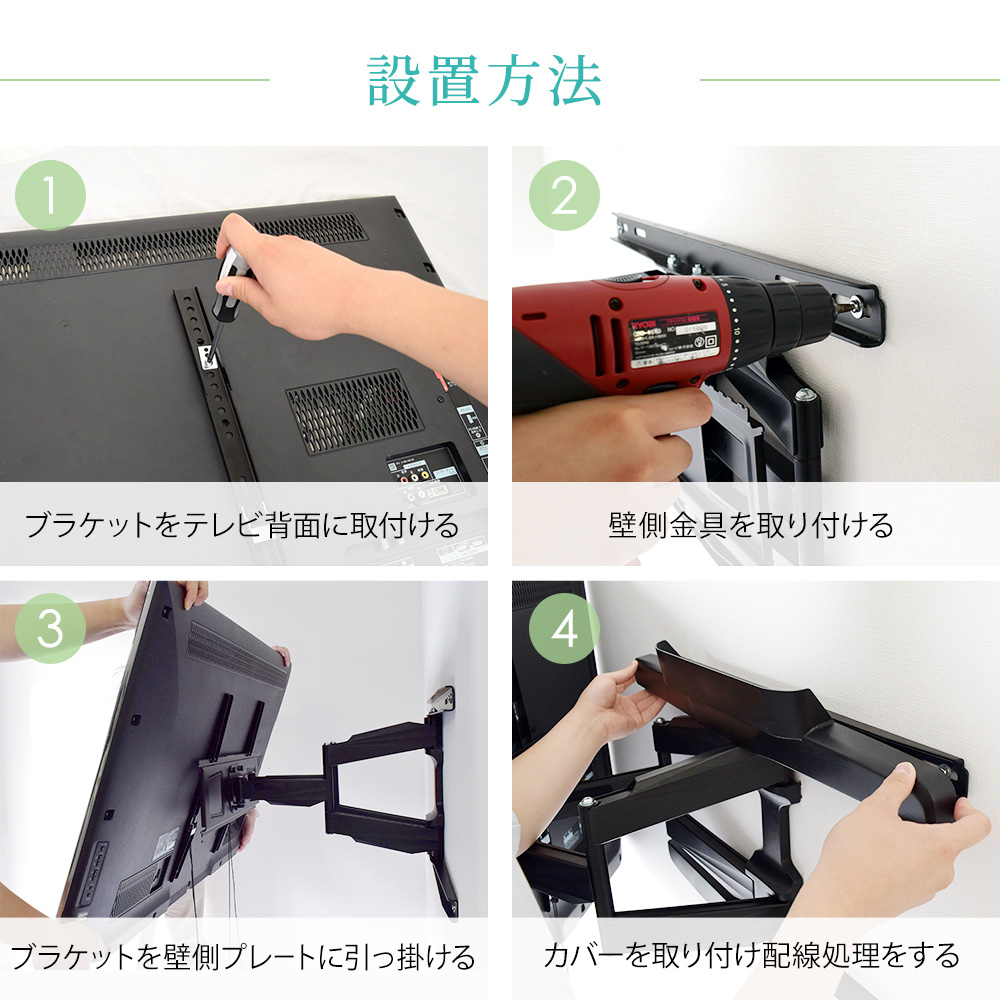 設置方法

1
ブラケットをテレビ背面に取付ける

2
RYOBI
壁側金具を取り付ける

3
ブラケットを壁側プレートに引っ掛ける

4
カバーを取り付け配線処理をする