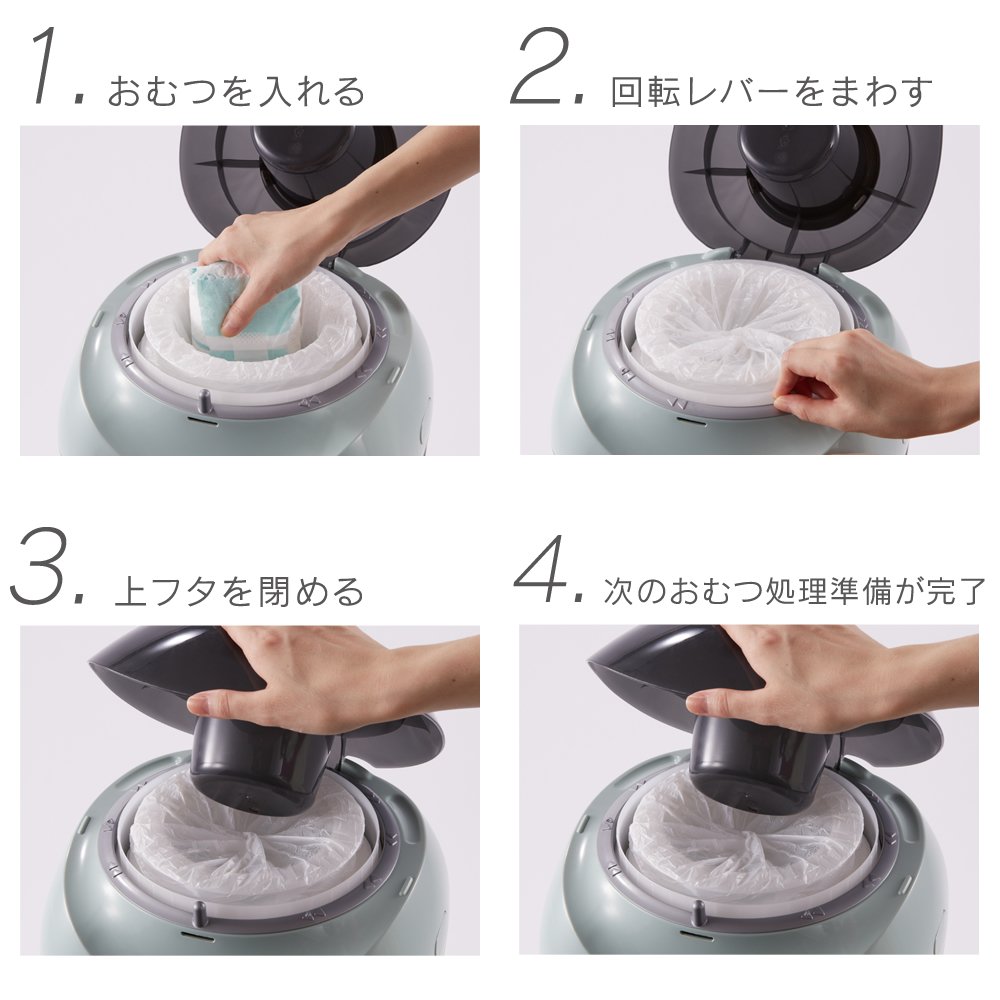 1. おむつを入れる

2. 回転レバーをまわす

3. 上フタを閉める

4. 次のおむつ処理準備が完了