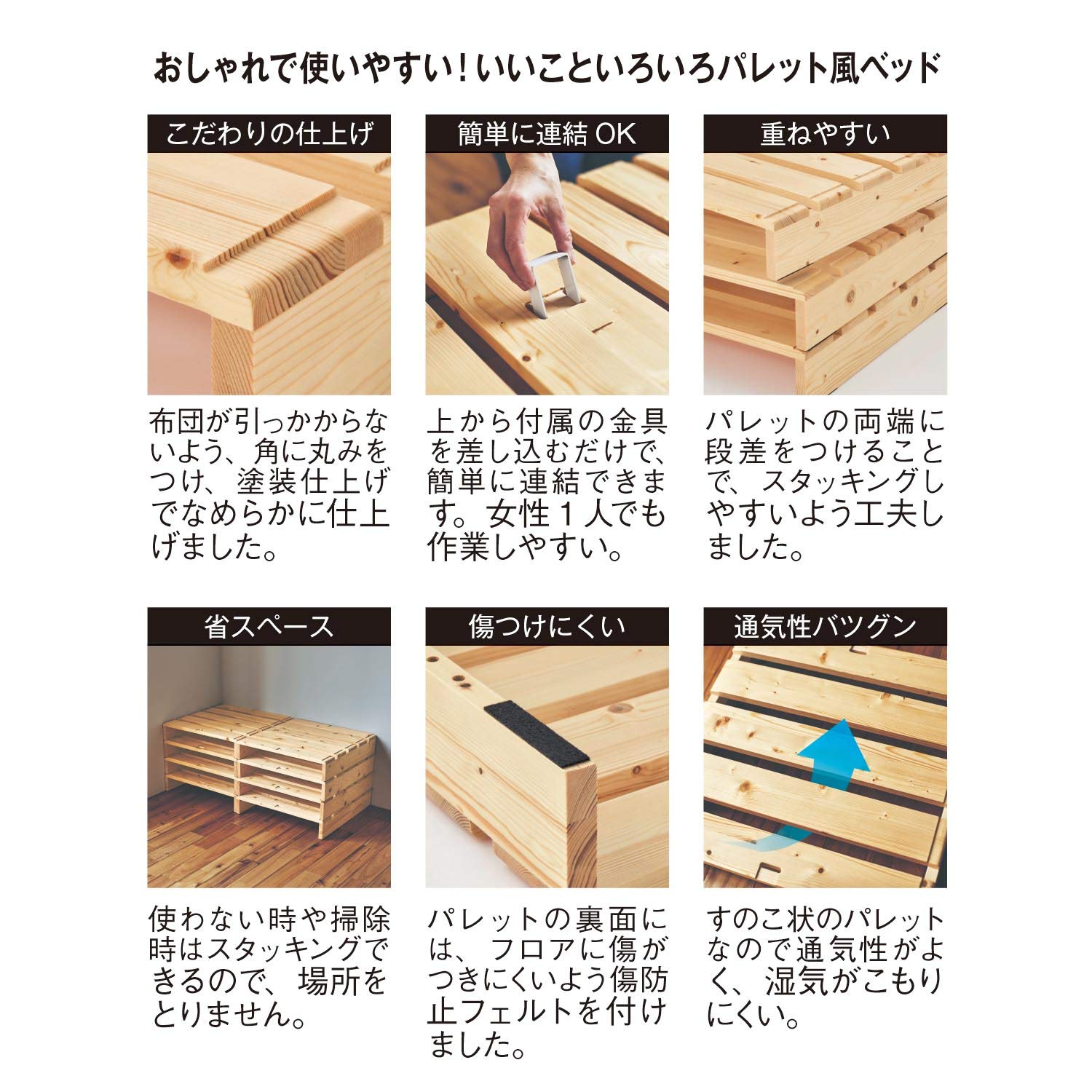 おしゃれで使いやすい！いいこといろいろパレット風ベッド

こだわりの仕上げ

布団が引っかからないよう、角に丸みをつけ、塗装仕上げでなめらかに仕上げました。

簡単に連結 OK

上から付属の金具を差し込むだけで、簡単に連結できます。女性１人でも作業しやすい。

重ねやすい

パレットの両端に段差をつけることで、スタッキングしやすいよう工夫しました。

省スペース

使わない時や掃除時はスタッキングできるので、場所をとりません。

傷つけにくい

パレットの裏面には、フロアに傷がつきにくいよう傷防止フェルトを付けました。

通気性バツグン

すのこ状のパレットなので通気性がよく、湿気がこもりにくい。