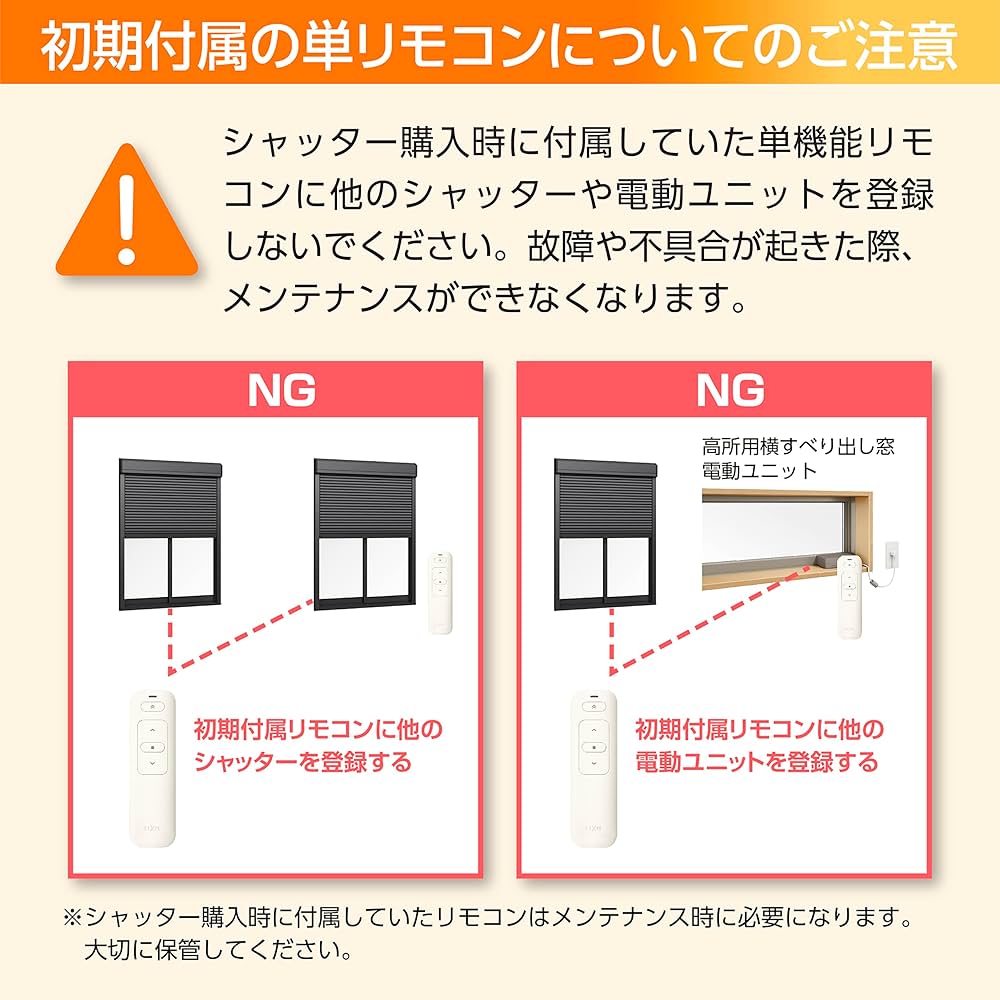 初期付属の単リモコンについてのご注意

シャッター購入時に付属していた単機能リモコンに他のシャッターや電動ユニットを登録しないでください。故障や不具合が起きた際、メンテナンスができなくなります。

NG

初期付属リモコンに他のシャッターを登録する

NG

高所用横すべり出し窓
電動ユニット

初期付属リモコンに他の電動ユニットを登録する

※シャッター購入時に付属していたリモコンはメンテナンス時に必要になります。大切に保管してください。