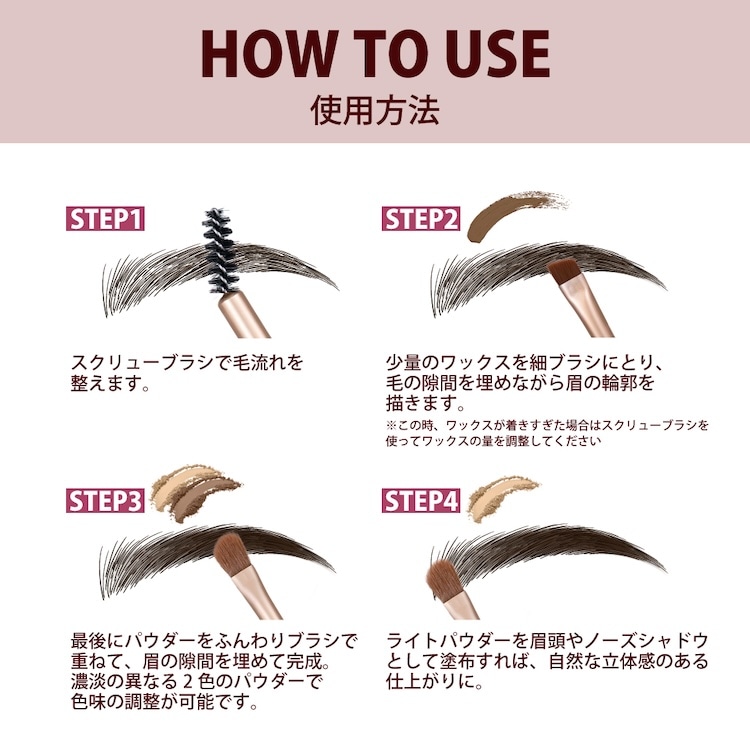 HOW TO USE
使用方法

STEP1

スクリューブラシで毛流れを整えます。

STEP2

少量のワックスを細ブラシにとり、毛の隙間を埋めながら眉の輪郭を描きます。
※この時、ワックスが着きすぎた場合はスクリューブラシを使ってワックスの量を調整してください

STEP3

最後にパウダーをふんわりブラシで重ねて、眉の隙間を埋めて完成。濃淡の異なる２色のパウダーで色味の調整が可能です。

STEP4

ライトパウダーを眉頭やノーズシャドウとして塗布すれば、自然な立体感のある仕上がりに。