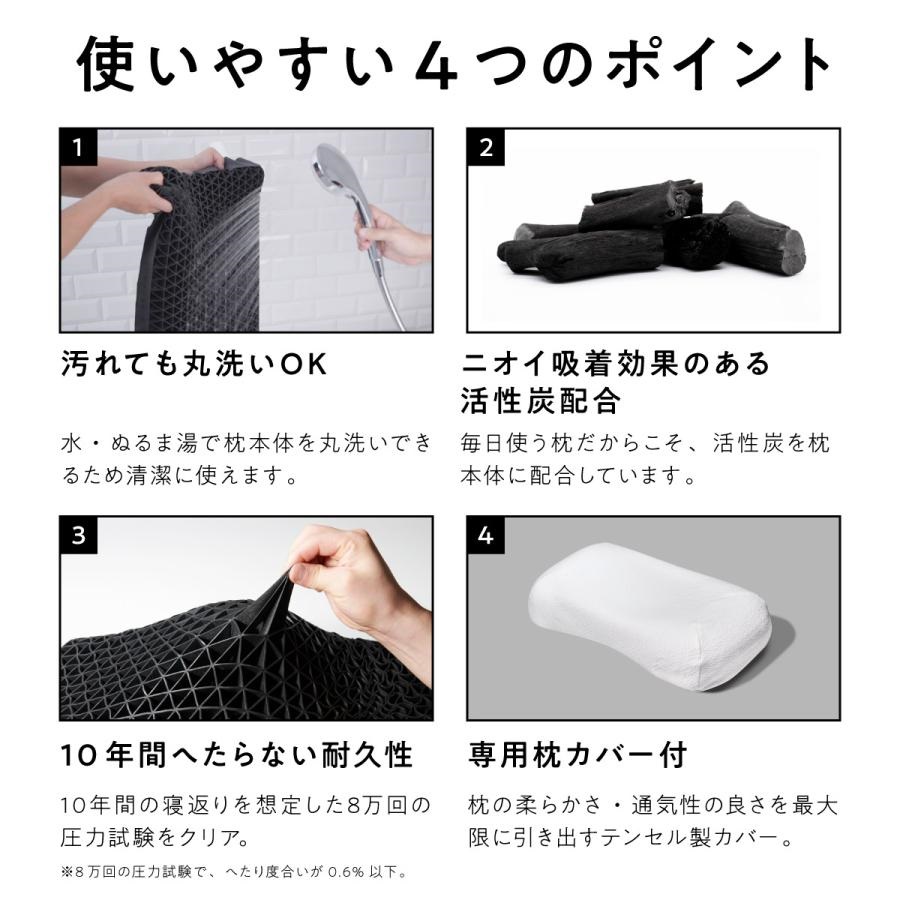 使いやすい4つのポイント

1

汚れても丸洗いOK

水・ぬるま湯で枕本体を丸洗いできるため清潔に使えます。

2

ニオイ吸着効果のある活性炭配合

毎日使う枕だからこそ、活性炭を枕本体に配合しています。

3

10年間へたらない耐久性

10年間の寝返りを想定した8万回の圧力試験をクリア。

※8万回の圧力試験で、へたり度合いが0.6%以下。

4

専用枕カバー付

枕の柔らかさ・通気性の良さを最大限に引き出すテンセル製カバー。