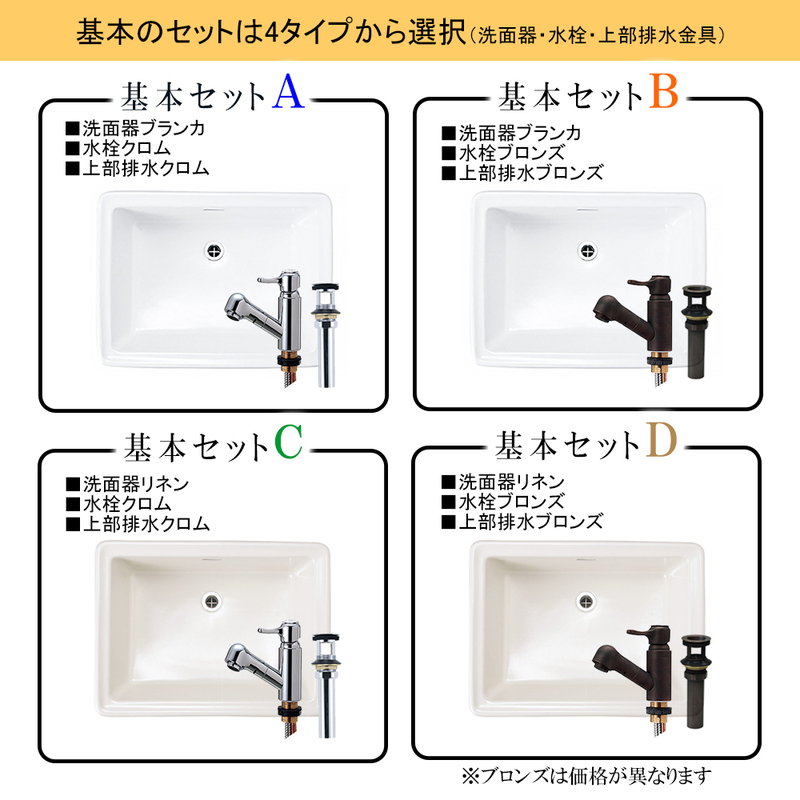 基本のセットは4タイプから選択（洗面器・水栓・上部排水金具）

基本セットA
■洗面器ブランカ
■水栓クロム
■上部排水クロム

基本セットB
■洗面器ブランカ
■水栓ブロンズ
■上部排水ブロンズ

基本セットC
■洗面器リネン
■水栓クロム
■上部排水クロム

基本セットD
■洗面器リネン
■水栓ブロンズ
■上部排水ブロンズ

※ブロンズは価格が異なります