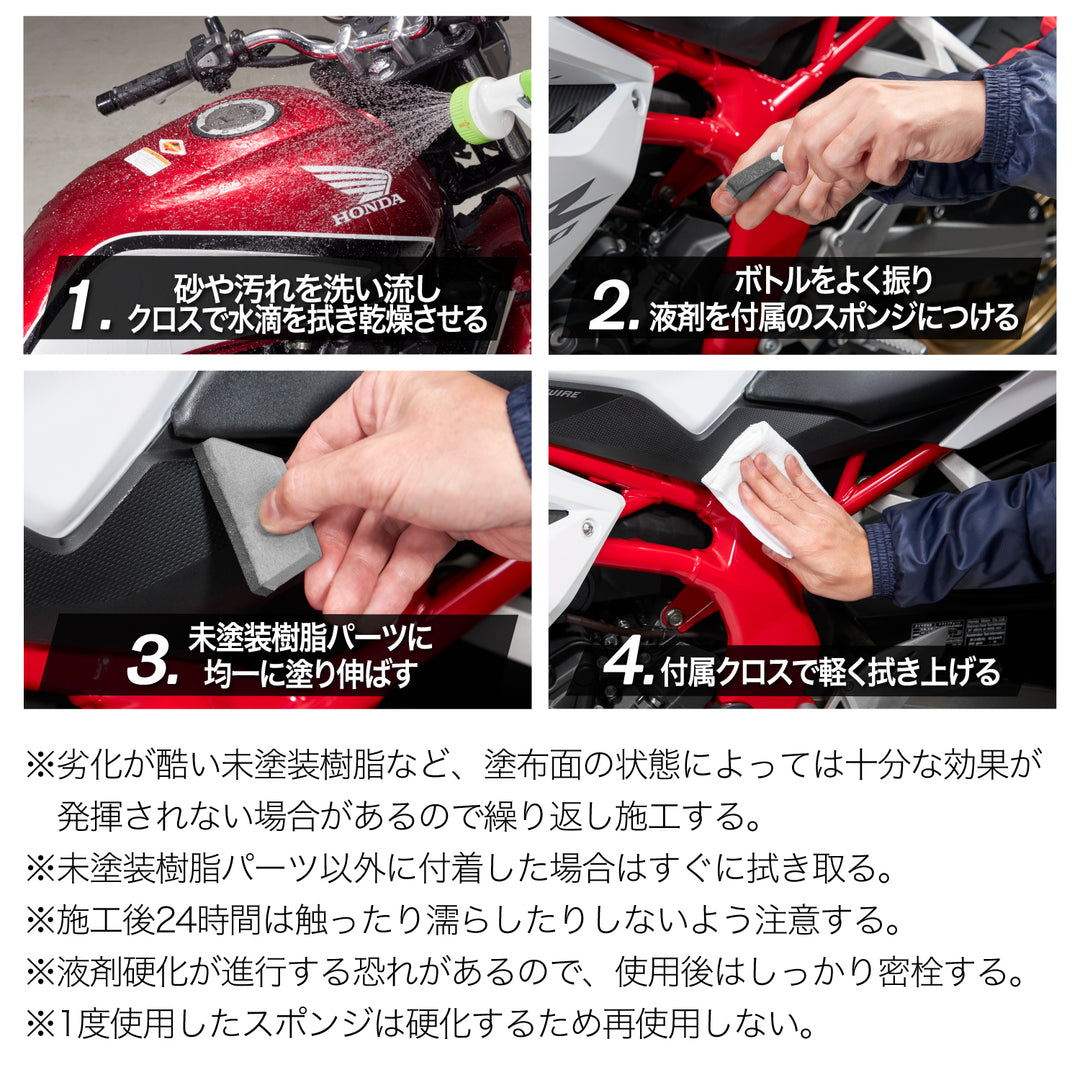 HONDA

1. 砂や汚れを洗い流し クロスで水滴を拭き乾燥させる

2. ボトルをよく振り 液剤を付属のスポンジにつける

3. 未塗装樹脂パーツに 均一に塗り伸ばす

4. 付属クロスで軽く拭き上げる

※劣化が酷い未塗装樹脂など、塗布面の状態によっては十分な効果が発揮されない場合があるので繰り返し施工する。
※未塗装樹脂パーツ以外に付着した場合はすぐに拭き取る。
※施工後24時間は触ったり濡らしたりしないよう注意する。
※液剤硬化が進行する恐れがあるので、使用後はしっかり密栓する。
※1度使用したスポンジは硬化するため再使用しない。