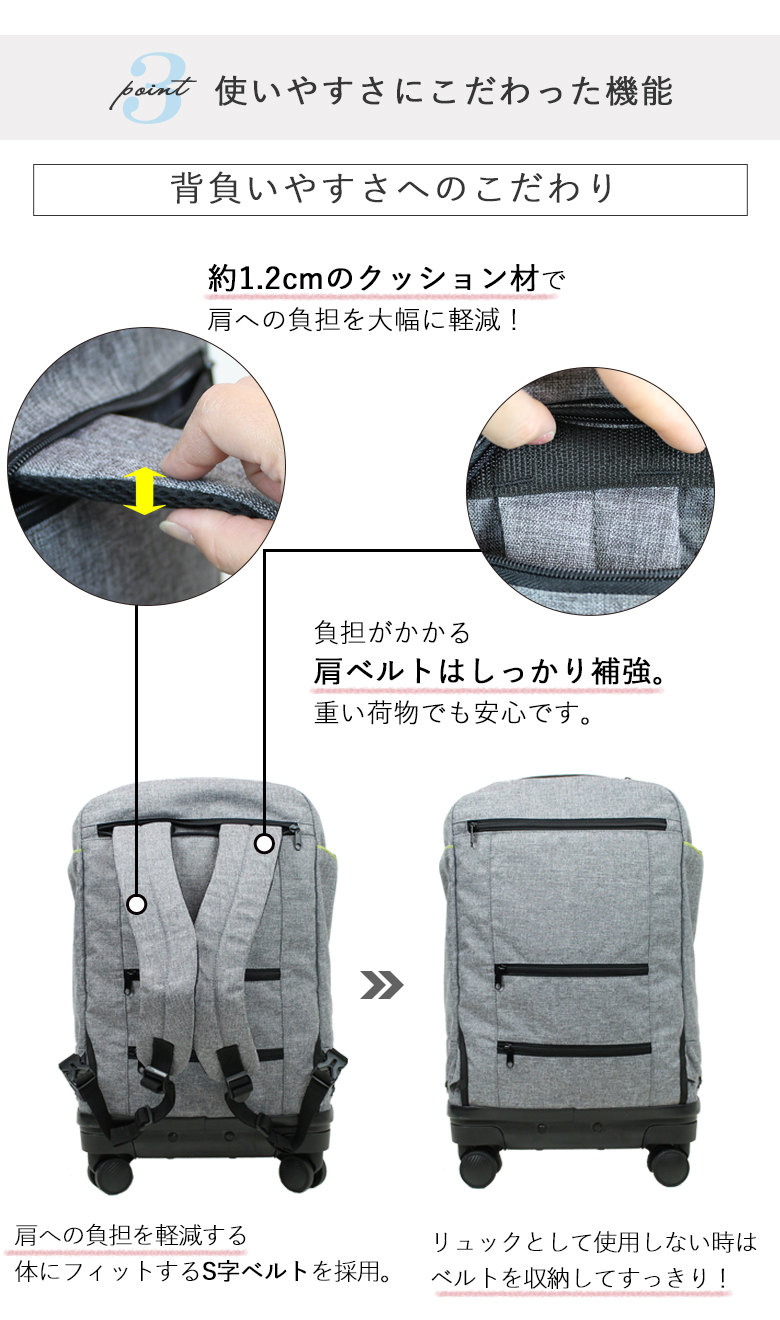 point 3 使いやすさにこだわった機能

背負いやすさへのこだわり

約1.2cmのクッション材で
肩への負担を大幅に軽減！

負担がかかる
肩ベルトはしっかり補強。
重い荷物でも安心です。

肩への負担を軽減する
体にフィットするS字ベルトを採用。

リュックとして使用しない時は
ベルトを収納してすっきり！