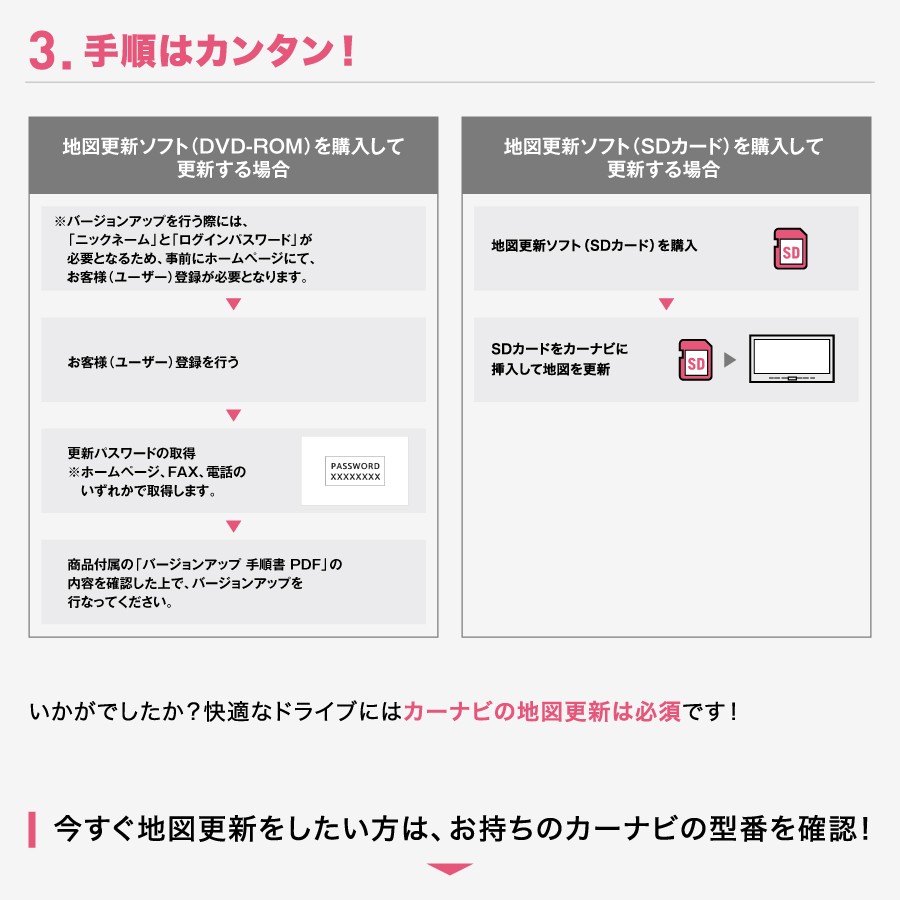 3. 手順はカンタン！

地図更新ソフト（DVD-ROM）を購入して更新する場合

※バージョンアップを行う際には、「ニックネーム」と「ログインパスワード」が必要となるため、事前にホームページにて、お客様（ユーザー）登録が必要となります。

お客様（ユーザー）登録を行う

更新パスワードの取得
※ホームページ、FAX、電話のいずれかで取得します。

PASSWORD
XXXXXXXX

商品付属の「バージョンアップ 手順書 PDF」の内容を確認した上で、バージョンアップを行なってください。

地図更新ソフト（SDカード）を購入して更新する場合

地図更新ソフト（SDカード）を購入

SD

SDカードをカーナビに挿入して地図を更新

SD

いかがでしたか？快適なドライブにはカーナビの地図更新は必須です！

今すぐ地図更新をしたい方は、お持ちのカーナビの型番を確認！