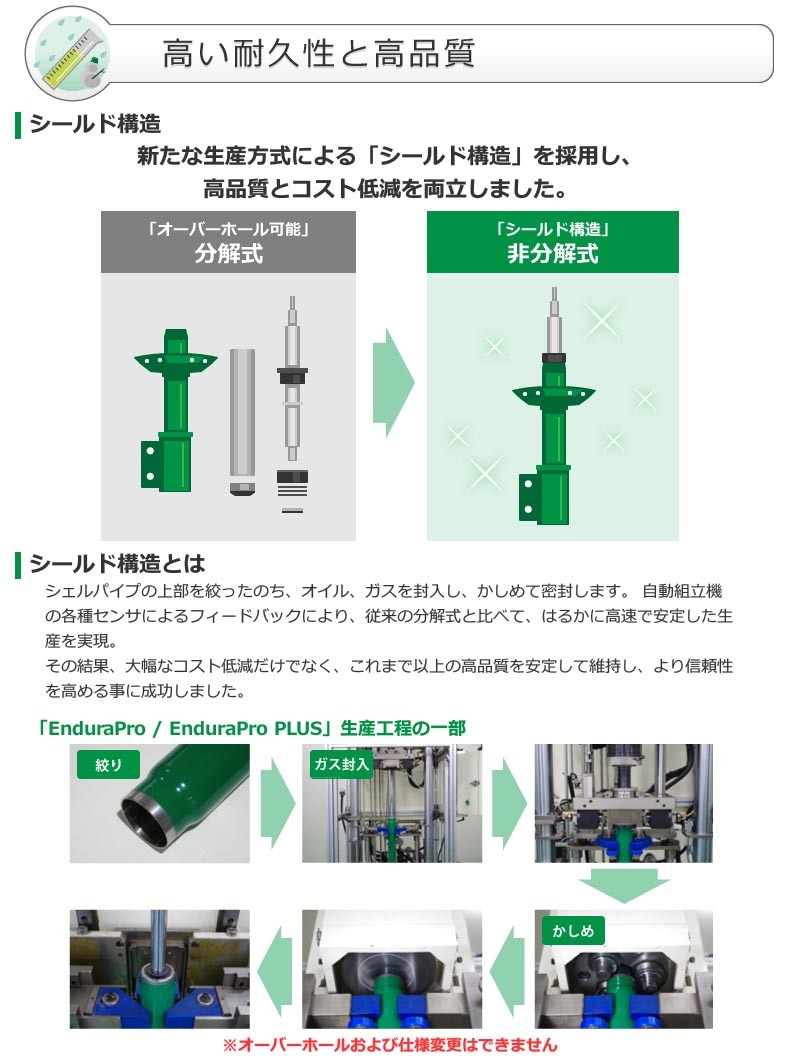 高い耐久性と高品質

シールド構造

新たな生産方式による「シールド構造」を採用し、高品質とコスト低減を両立しました。

「オーバーホール可能」
分解式

「シールド構造」
非分解式

シールド構造とは

シェルパイプの上部を絞ったのち、オイル、ガスを封入し、かしめて密封します。 自動組立機の各種センサによるフィードバックにより、従来の分解式と比べて、はるかに高速で安定した生産を実現。
その結果、大幅なコスト低減だけでなく、これまで以上の高品質を安定して維持し、より信頼性を高める事に成功しました。

「EnduraPro / EnduraPro PLUS」生産工程の一部

絞り

ガス封入

かしめ

※オーバーホールおよび仕様変更はできません