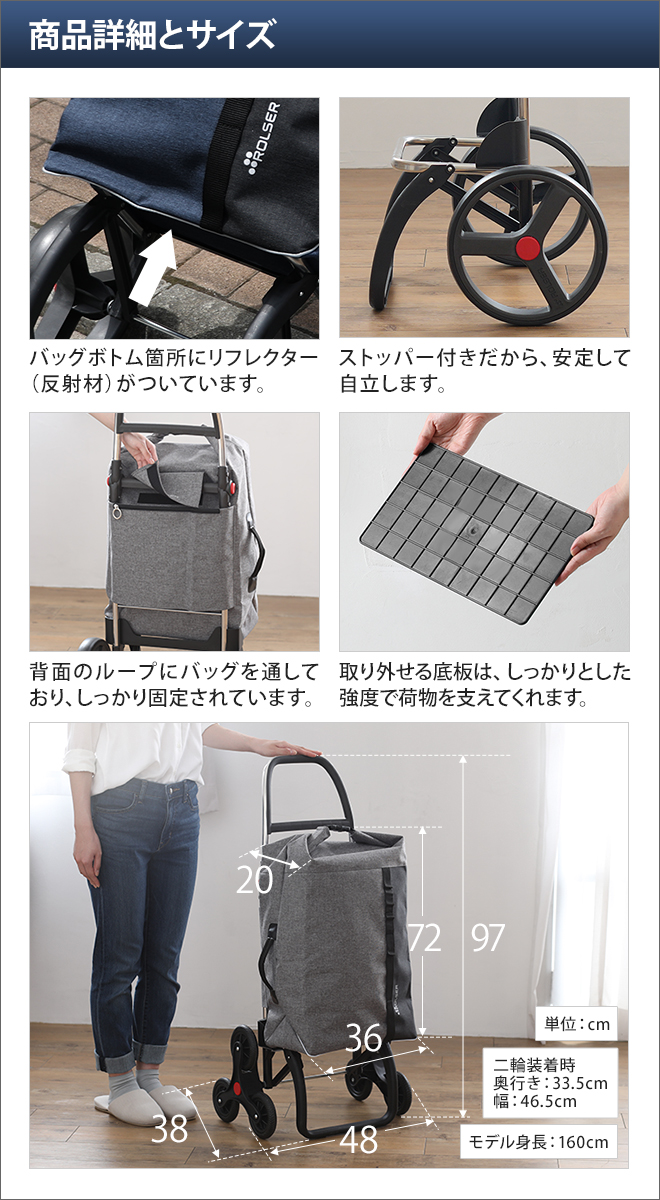 商品詳細とサイズ

ROLSER

バッグボトム箇所にリフレクター（反射材）がついています。

ストッパー付きだから、安定して自立します。

背面のループにバッグを通しており、しっかり固定されています。

取り外せる底板は、しっかりとした強度で荷物を支えてくれます。

20

72

97

36

38

48

単位：cm

二輪装着時
奥行き：33.5cm
幅：46.5cm

モデル身長：160cm