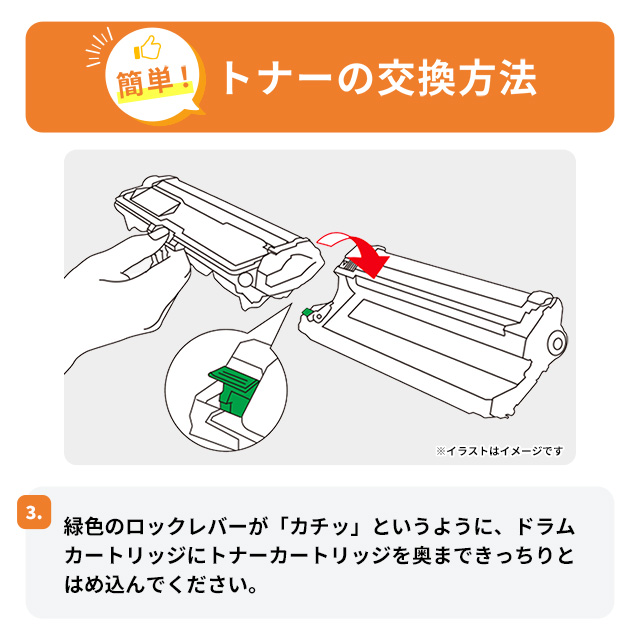 簡単！ トナーの交換方法

※イラストはイメージです

3.

緑色のロックレバーが「カチッ」というように、ドラムカートリッジにトナーカートリッジを奥まできっちりとはめ込んでください。