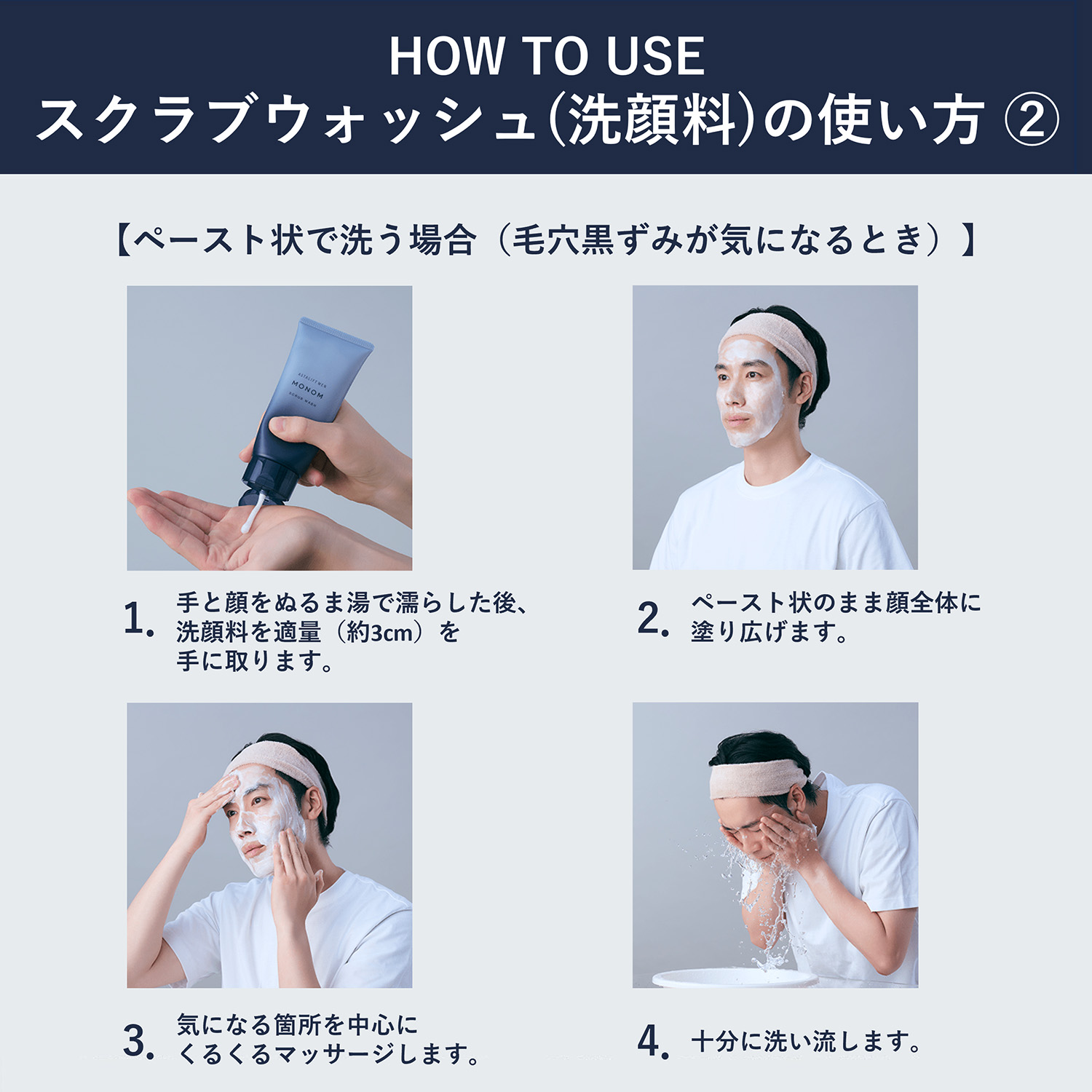 HOW TO USE
スクラブウォッシュ(洗顔料)の使い方 ②

【ペースト状で洗う場合（毛穴黒ずみが気になるとき）】

ASTALIFT MEN
MONOM
SCRUB WASH

1. 手と顔をぬるま湯で濡らした後、洗顔料を適量（約3cm）を手に取ります。

2. ペースト状のまま顔全体に塗り広げます。

3. 気になる箇所を中心にくるくるマッサージします。

4. 十分に洗い流します。