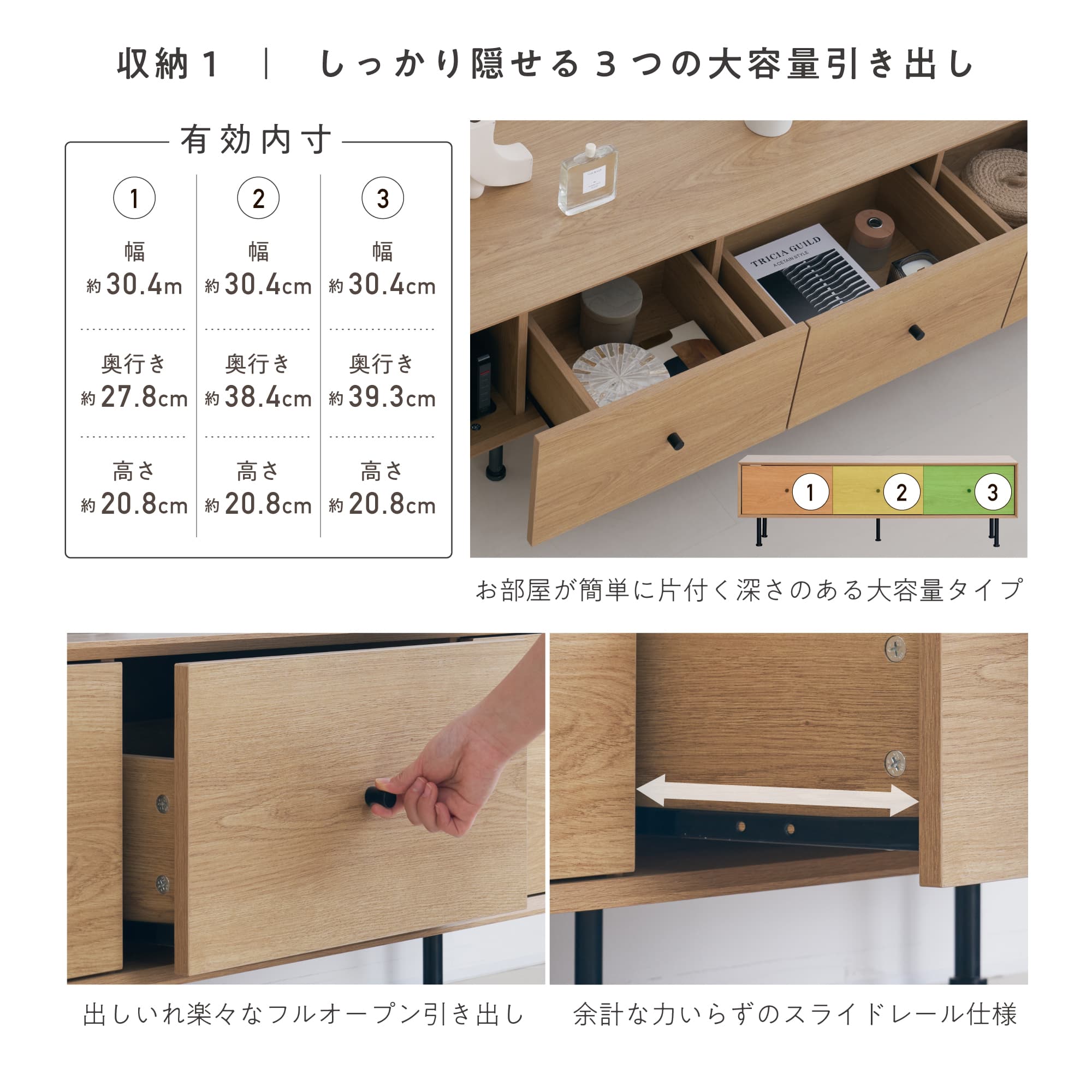 収納１ ｜ しっかり隠せる３つの大容量引き出し

有効内寸

| ① | ② | ③ |
|---|---|---|
| 幅 約30.4m | 幅 約30.4cm | 幅 約30.4cm |
| 奥行き 約27.8cm | 奥行き 約38.4cm | 奥行き 約39.3cm |
| 高さ 約20.8cm | 高さ 約20.8cm | 高さ 約20.8cm |

TRICIA GUILD
A CETAIN STYLE

1 2 3

お部屋が簡単に片付く深さのある大容量タイプ

出しいれ楽々なフルオープン引き出し

余計な力いらずのスライドレール仕様