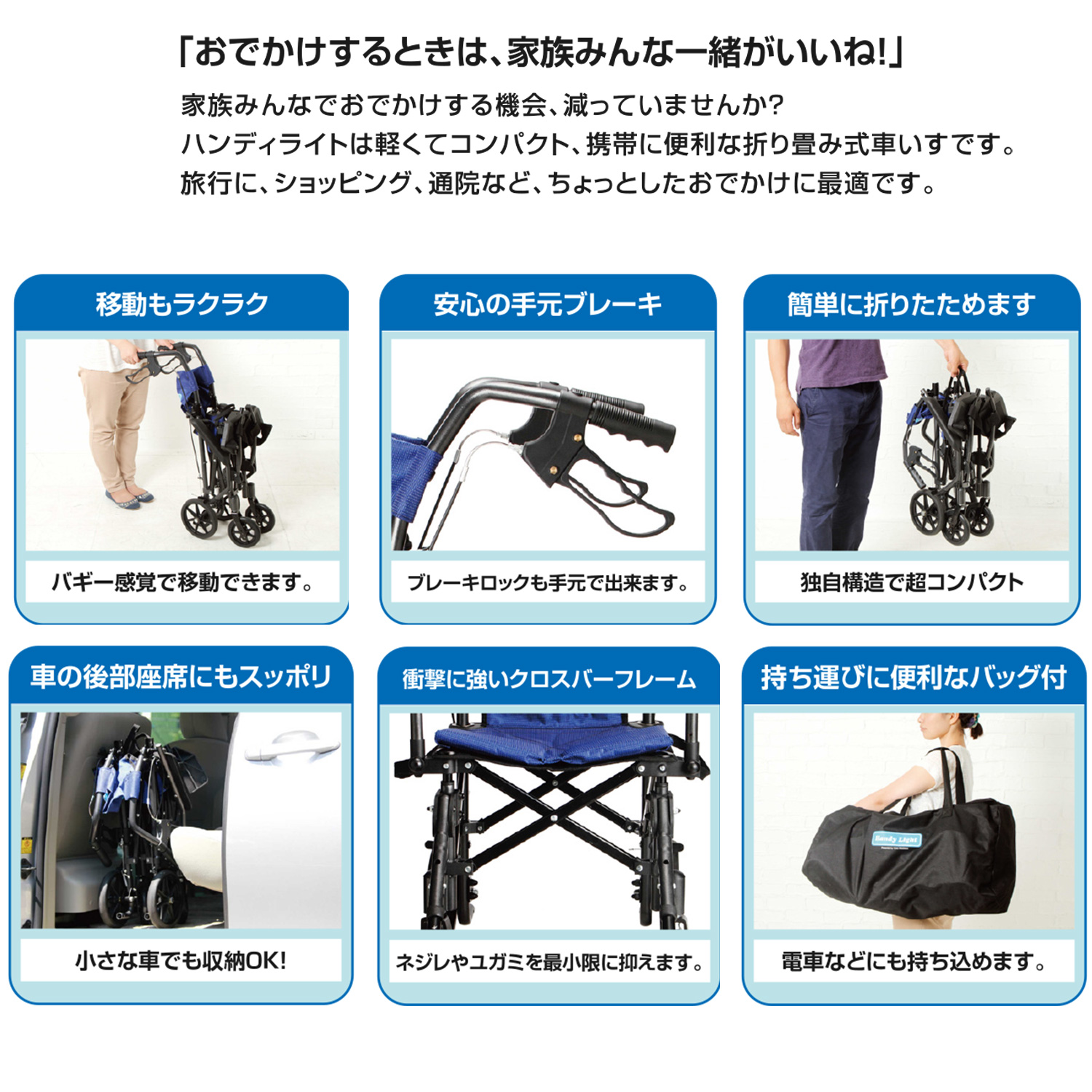 「おでかけするときは、家族みんな一緒がいいね!」

家族みんなでおでかけする機会、減っていませんか?
ハンディライトは軽くてコンパクト、携帯に便利な折り畳み式車いすです。
旅行に、ショッピング、通院など、ちょっとしたおでかけに最適です。

移動もラクラク

バギー感覚で移動できます。

安心の手元ブレーキ

ブレーキロックも手元で出来ます。

簡単に折りたためます

独自構造で超コンパクト

車の後部座席にもスッポリ

小さな車でも収納OK!

衝撃に強いクロスバーフレーム

ネジレやユガミを最小限に抑えます。

持ち運びに便利なバッグ付

Handy Light

電車などにも持ち込めます。