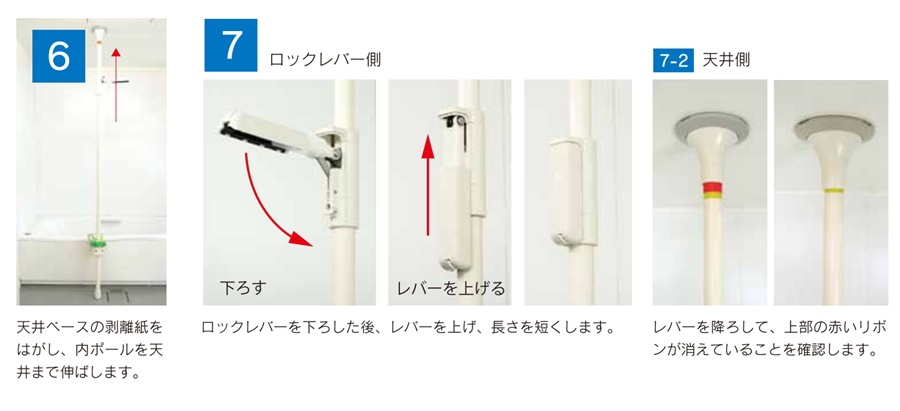 6

天井ベースの剥離紙をはがし、内ポールを天井まで伸ばします。

7 ロックレバー側

下ろす

レバーを上げる

ロックレバーを下ろした後、レバーを上げ、長さを短くします。

7-2 天井側

レバーを降ろして、上部の赤いリボンが消えていることを確認します。