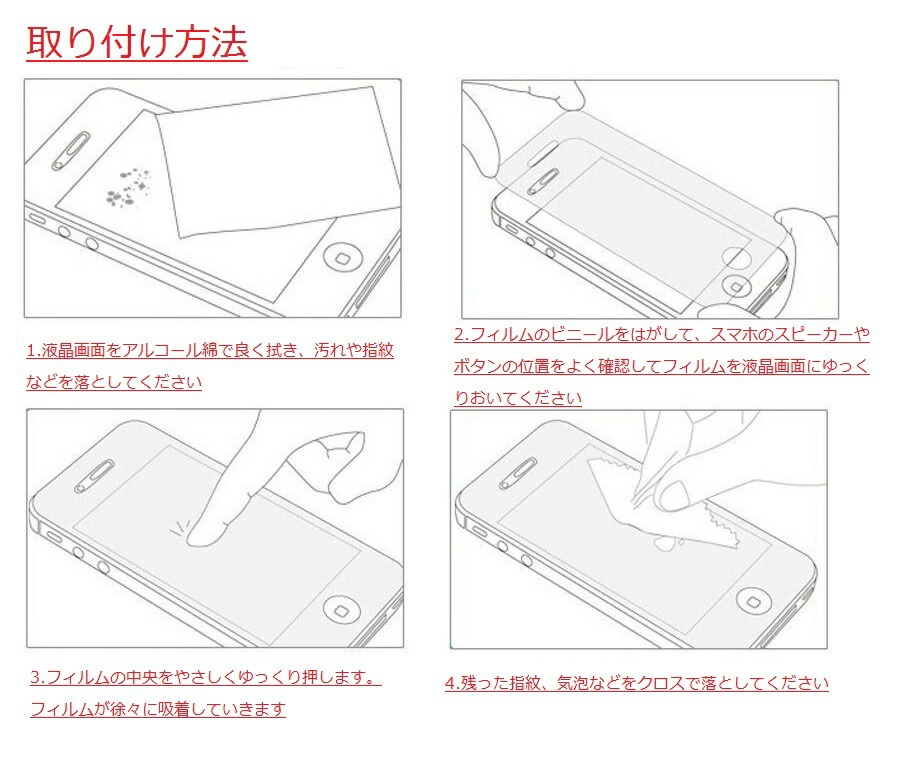 取り付け方法

1.液晶画面をアルコール綿で良く拭き、汚れや指紋などを落としてください

2.フィルムのビニールをはがして、スマホのスピーカーやボタンの位置をよく確認してフィルムを液晶画面にゆっくりおいてください

3.フィルムの中央をやさしくゆっくり押します。フィルムが徐々に吸着していきます

4.残った指紋、気泡などをクロスで落としてください