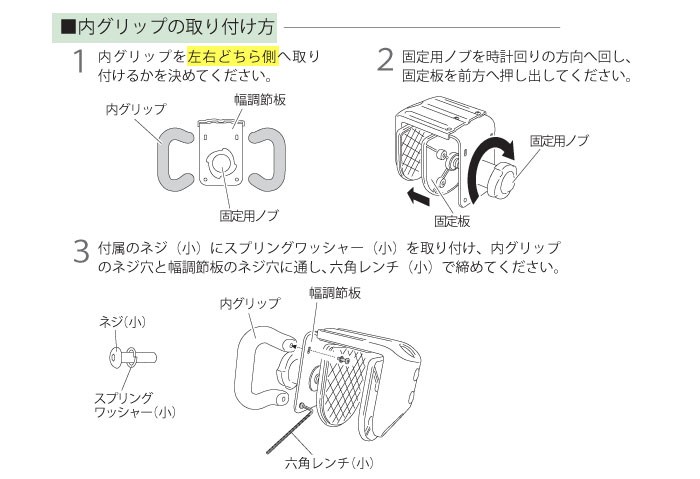 ■内グリップの取り付け方

1 内グリップを左右どちら側へ取り付けるかを決めてください。

内グリップ
幅調節板
固定用ノブ

2 固定用ノブを時計回りの方向へ回し、固定板を前方へ押し出してください。

固定用ノブ
固定板

3 付属のネジ（小）にスプリングワッシャー（小）を取り付け、内グリップのネジ穴と幅調節板のネジ穴に通し、六角レンチ（小）で締めてください。

ネジ(小)
スプリングワッシャー(小)
内グリップ
幅調節板
六角レンチ(小)