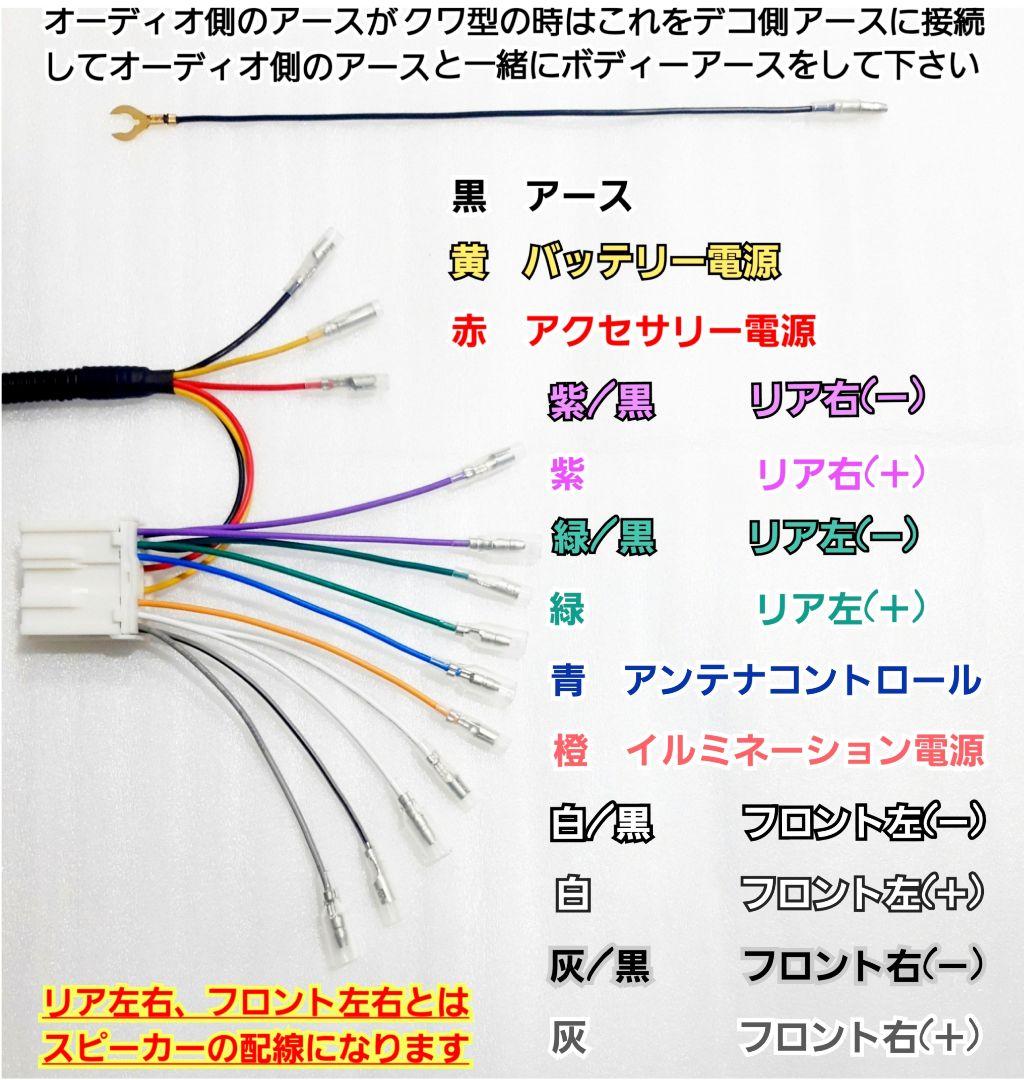 オーディオ側のアースがクワ型の時はこれをデコ側アースに接続してオーディオ側のアースと一緒にボディーアースをして下さい

黒　アース
黄　バッテリー電源
赤　アクセサリー電源
紫／黒　リア右(－)
紫　リア右(＋)
緑／黒　リア左(－)
緑　リア左(＋)
青　アンテナコントロール
橙　イルミネーション電源
白／黒　フロント左(－)
白　フロント左(＋)
灰／黒　フロント右(－)
灰　フロント右(＋)

リア左右、フロント左右とはスピーカーの配線になります