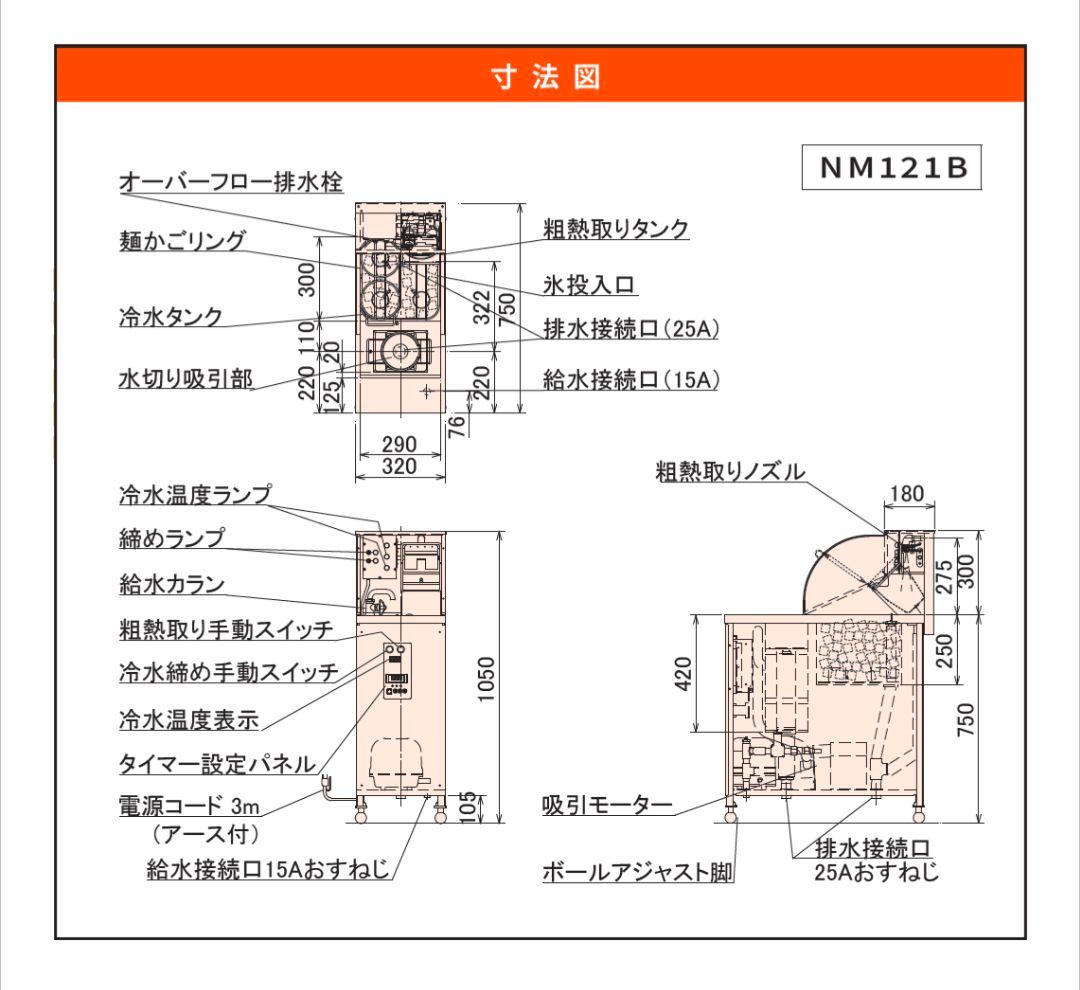 寸法図

NM121B

オーバーフロー排水栓
麺かごリング
冷水タンク
水切り吸引部

粗熱取りタンク
氷投入口
排水接続口(25A)
給水接続口(15A)

300
110
20
220
125
322
750
220
76
290
320

冷水温度ランプ
締めランプ
給水カラン
粗熱取り手動スイッチ
冷水締め手動スイッチ
冷水温度表示
タイマー設定パネル
電源コード 3m
(アース付)
給水接続口15Aおすねじ

1050
105

粗熱取りノズル
180
275
300
250
420
750

吸引モーター
ボールアジャスト脚
排水接続口
25Aおすねじ