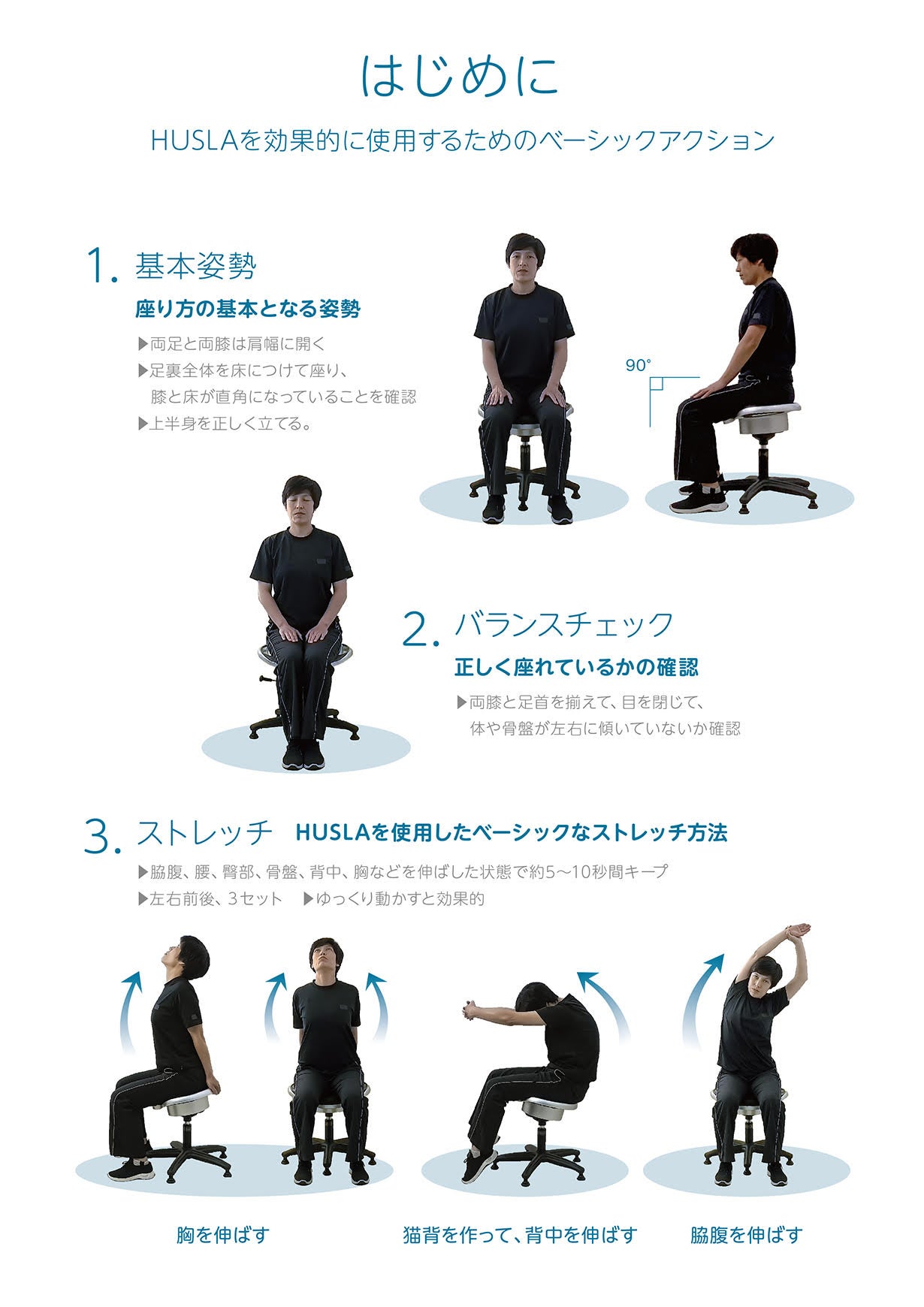 はじめに

HUSLAを効果的に使用するためのベーシックアクション

1. 基本姿勢

座り方の基本となる姿勢

▶両足と両膝は肩幅に開く
▶足裏全体を床につけて座り、膝と床が直角になっていることを確認
▶上半身を正しく立てる。

90°

2. バランスチェック

正しく座れているかの確認

▶両膝と足首を揃えて、目を閉じて、体や骨盤が左右に傾いていないか確認

3. ストレッチ HUSLAを使用したベーシックなストレッチ方法

▶脇腹、腰、臀部、骨盤、背中、胸などを伸ばした状態で約5〜10秒間キープ
▶左右前後、3セット ▶ゆっくり動かすと効果的

胸を伸ばす

猫背を作って、背中を伸ばす

脇腹を伸ばす